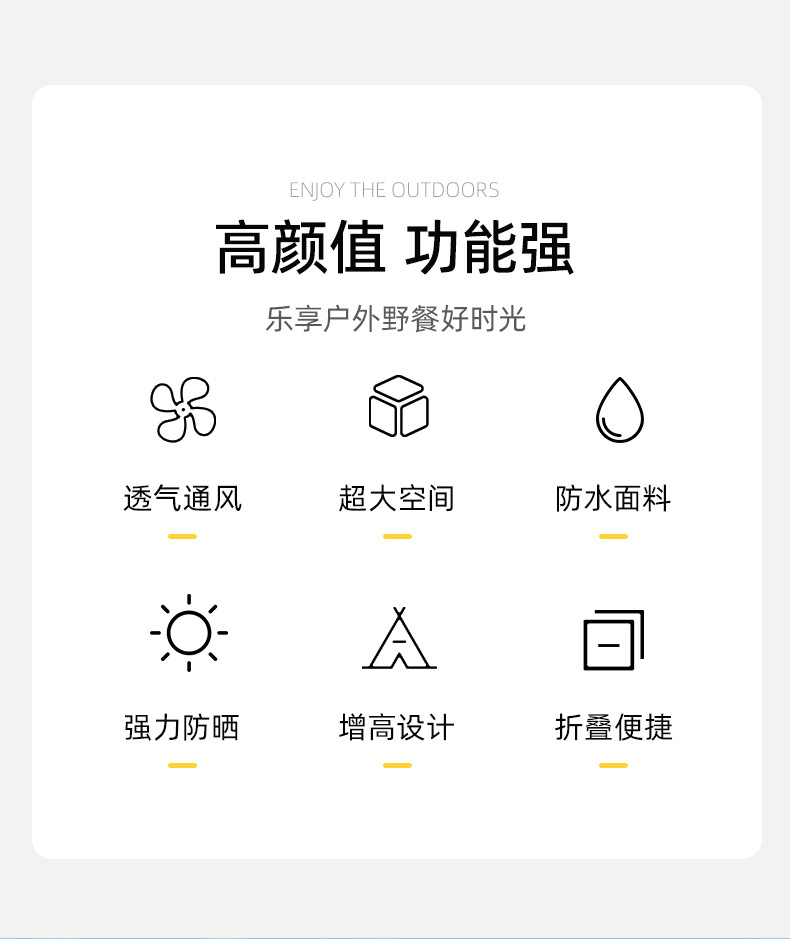 ENJOY THE OUTDOORS

高颜值 功能强

乐享户外野餐好时光

透气通风

超大空间

防水面料

强力防晒

增高设计

折叠便捷