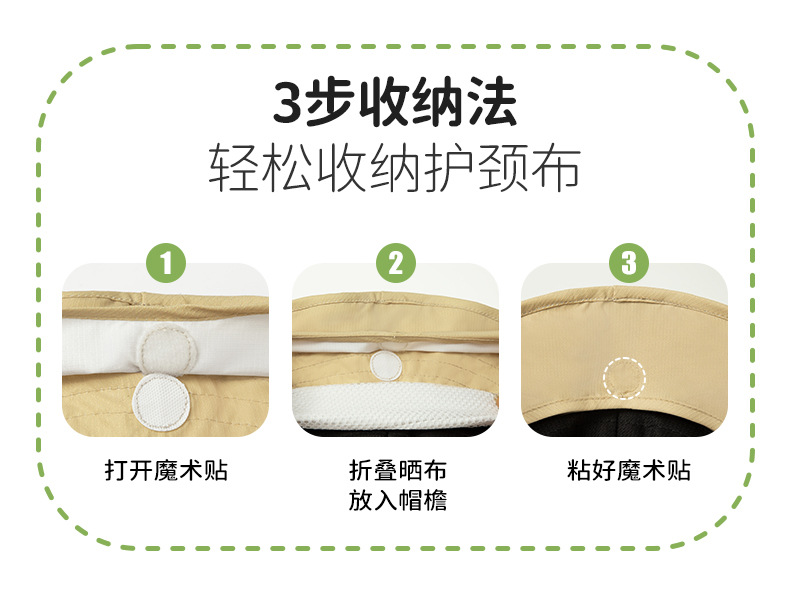 3步收纳法
轻松收纳护颈布

1

打开魔术贴

2

折叠晒布
放入帽檐

3

粘好魔术贴