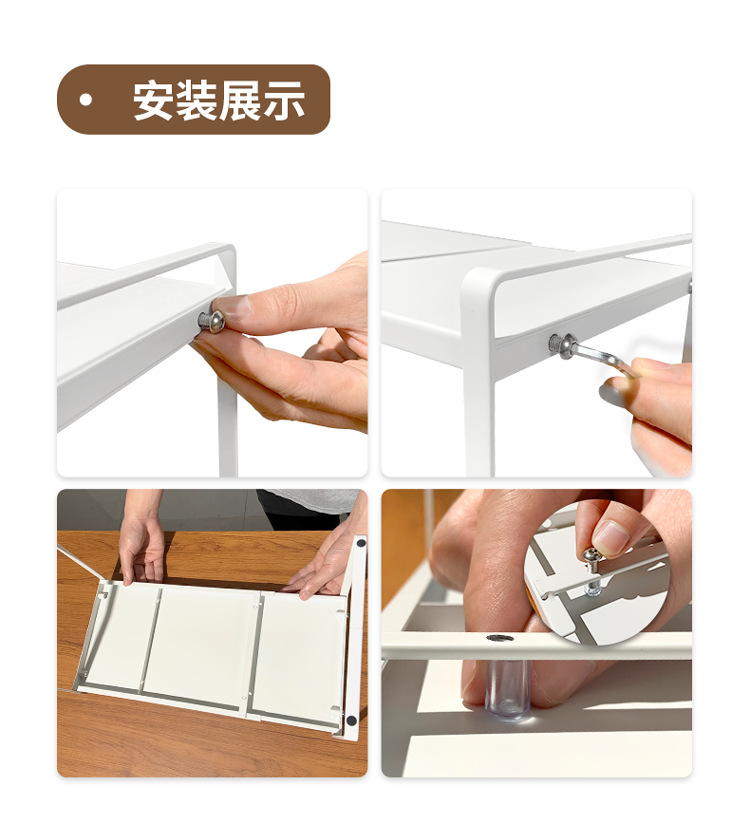 • 安装展示