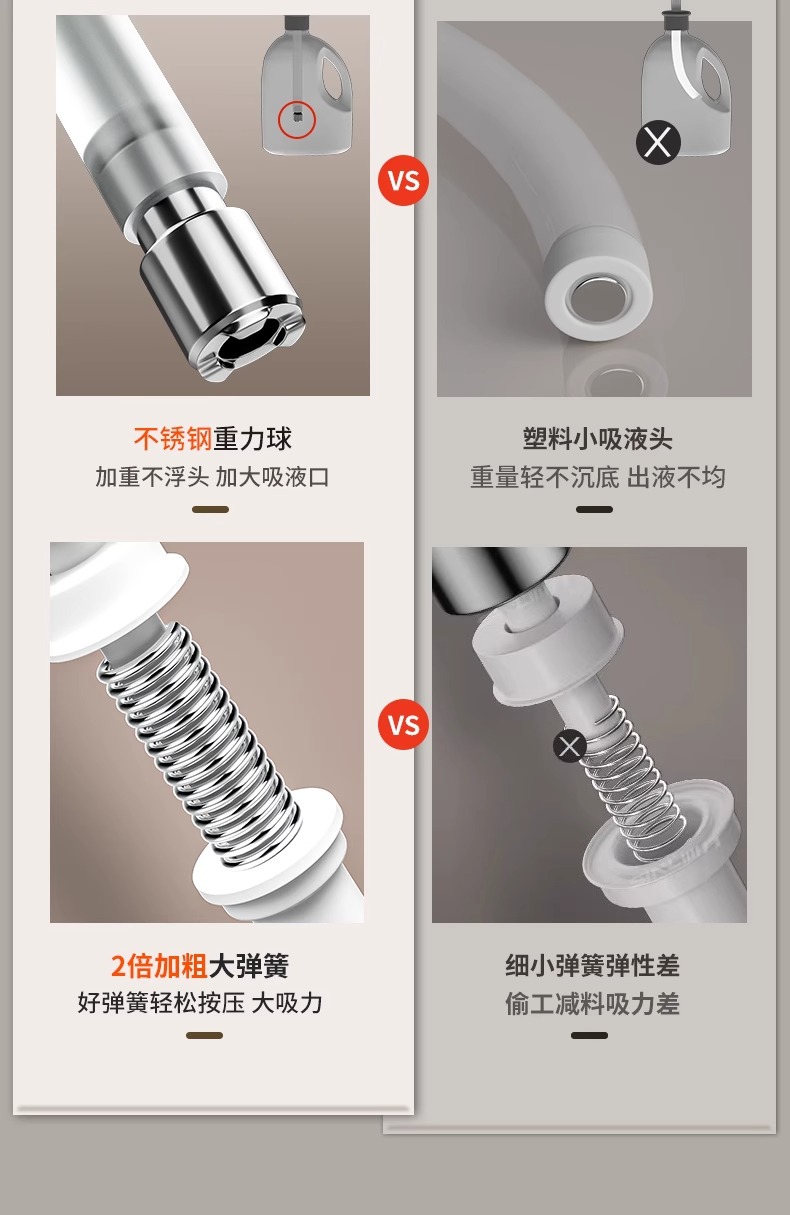 VS

不锈钢重力球
加重不浮头 加大吸液口

塑料小吸液头
重量轻不沉底 出液不均

VS

2倍加粗大弹簧
好弹簧轻松按压 大吸力

细小弹簧弹性差
偷工减料吸力差