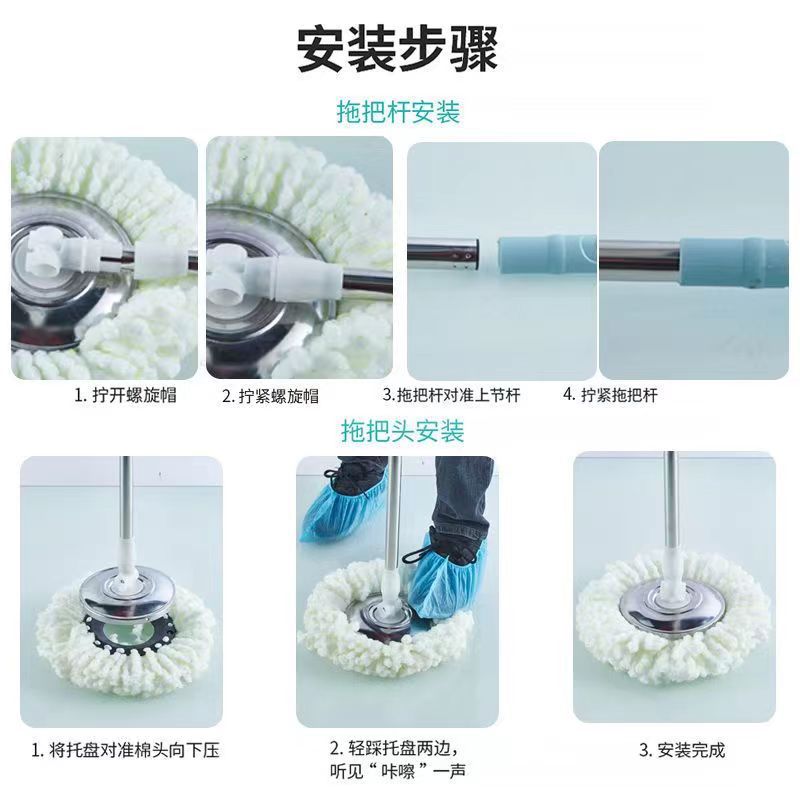 安装步骤

拖把杆安装

1. 拧开螺旋帽

2. 拧紧螺旋帽

3.拖把杆对准上节杆

4. 拧紧拖把杆

拖把头安装

1. 将托盘对准棉头向下压

2. 轻踩托盘两边，听见“咔嚓”一声

3. 安装完成