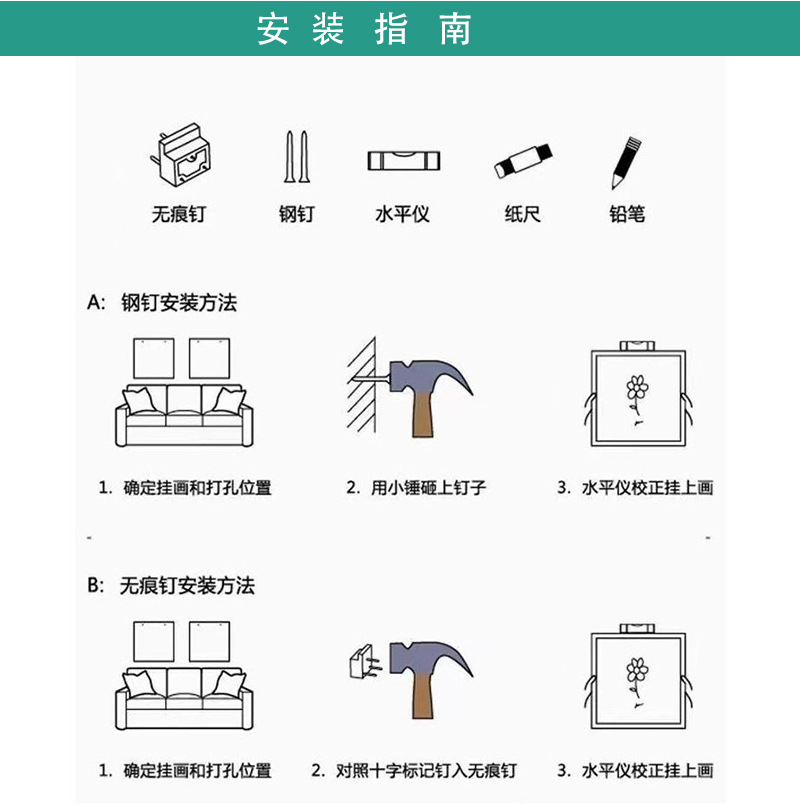 安装指南

无痕钉 钢钉 水平仪 纸尺 铅笔

A: 钢钉安装方法

1. 确定挂画和打孔位置
2. 用小锤砸上钉子
3. 水平仪校正挂上画

B: 无痕钉安装方法

1. 确定挂画和打孔位置
2. 对照十字标记钉入无痕钉
3. 水平仪校正挂上画