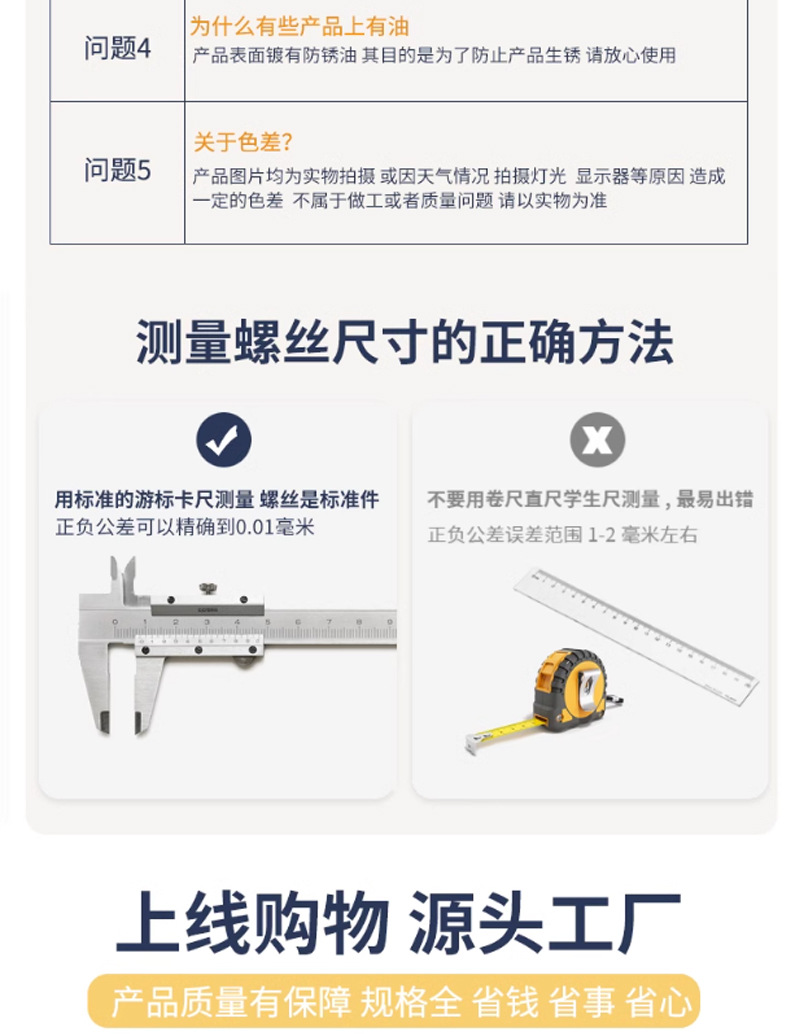 | 问题4 | 为什么有些产品上有油<br>产品表面镀有防锈油 其目的是为了防止产品生锈 请放心使用 |
|---|---|
| 问题5 | 关于色差?<br>产品图片均为实物拍摄 或因天气情况 拍摄灯光 显示器等原因 造成一定的色差 不属于做工或者质量问题 请以实物为准 |

测量螺丝尺寸的正确方法

用标准的游标卡尺测量 螺丝是标准件
正负公差可以精确到0.01毫米

0 1 2 3 4 5 6 7 8 9

不要用卷尺直尺学生尺测量，最易出错
正负公差误差范围 1-2 毫米左右

上线购物 源头工厂

产品质量有保障 规格全 省钱 省事 省心