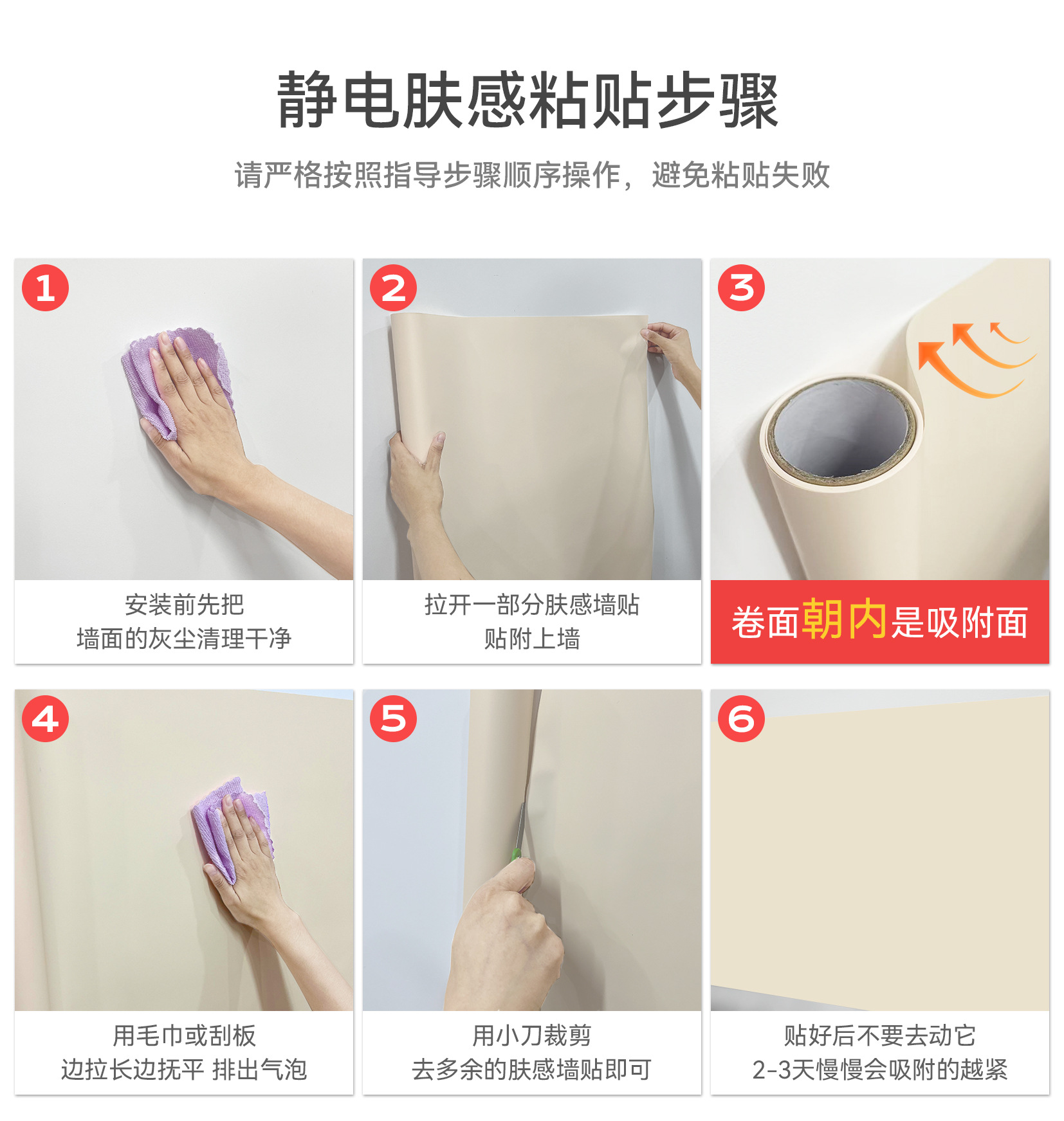 静电肤感粘贴步骤

请严格按照指导步骤顺序操作，避免粘贴失败

1

安装前先把
墙面的灰尘清理干净

2

拉开一部分肤感墙贴
贴附上墙

3

卷面朝内是吸附面

4

用毛巾或刮板
边拉长边抚平 排出气泡

5

用小刀裁剪
去多余的肤感墙贴即可

6

贴好后不要去动它
2-3天慢慢会吸附的越紧