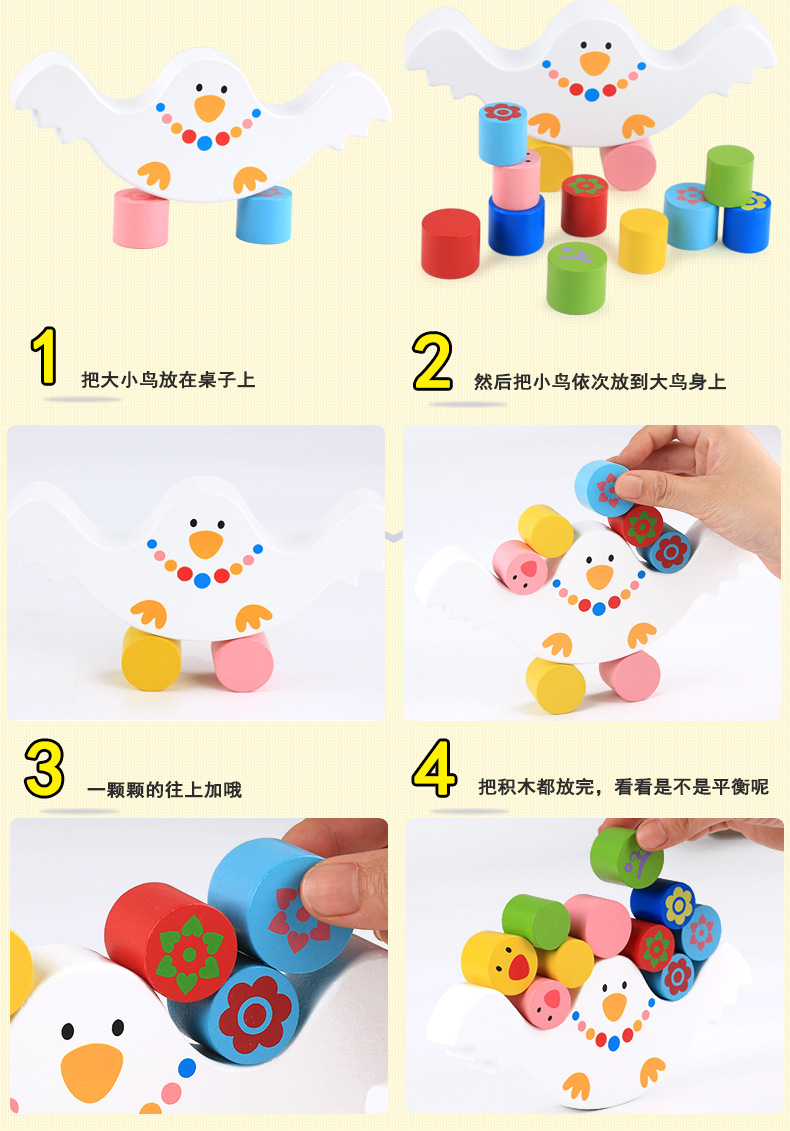 1 把大小鸟放在桌子上

2 然后把小鸟依次放到大鸟身上

3 一颗颗的往上加哦

4 把积木都放完，看看是不是平衡呢