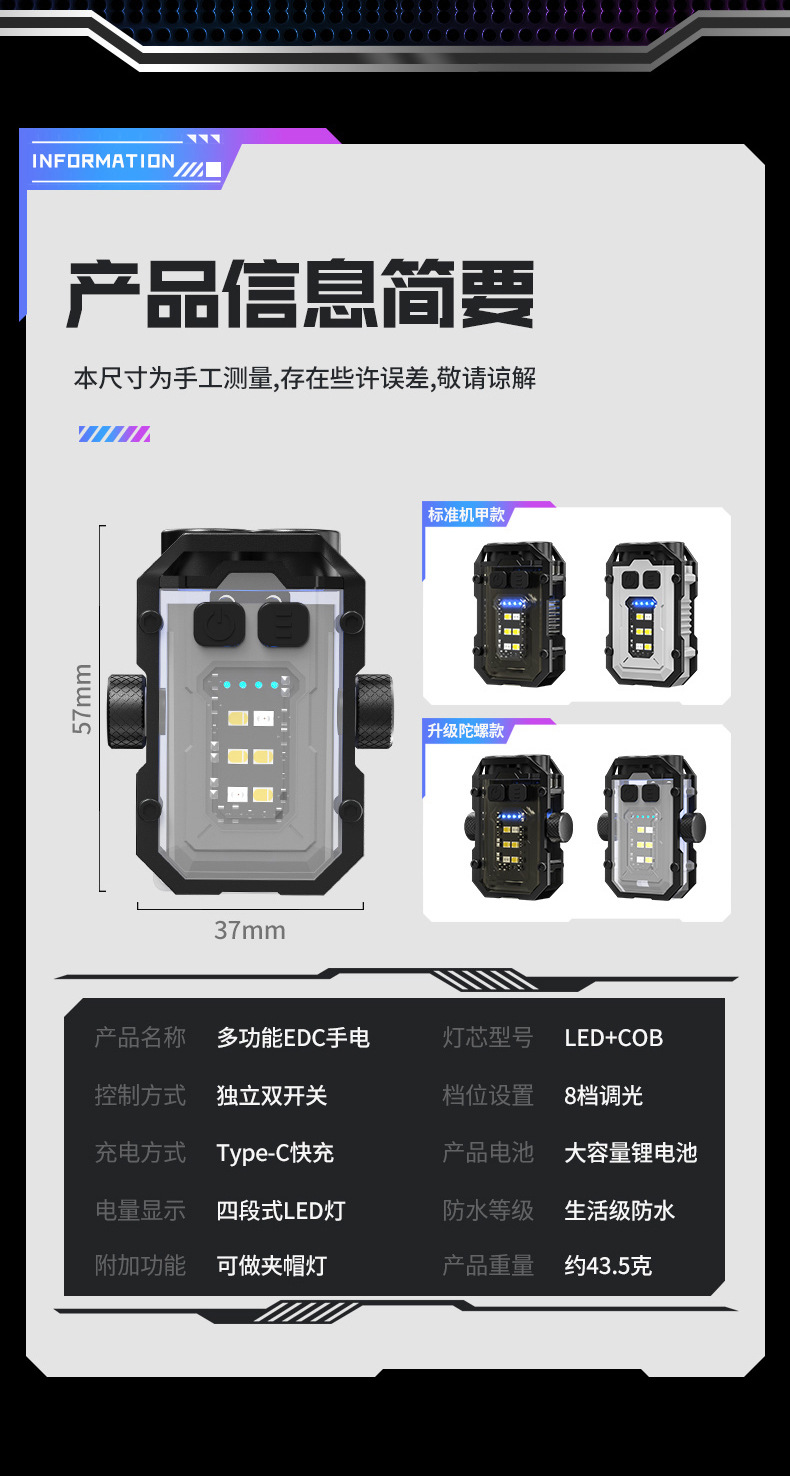 INFORMATION

产品信息简要

本尺寸为手工测量,存在些许误差,敬请谅解

57mm

37mm

标准机甲款

升级陀螺款

| 产品名称 | 多功能EDC手电 | 灯芯型号 | LED+COB |
|---|---|---|---|
| 控制方式 | 独立双开关 | 档位设置 | 8档调光 |
| 充电方式 | Type-C快充 | 产品电池 | 大容量锂电池 |
| 电量显示 | 四段式LED灯 | 防水等级 | 生活级防水 |
| 附加功能 | 可做夹帽灯 | 产品重量 | 约43.5克 |