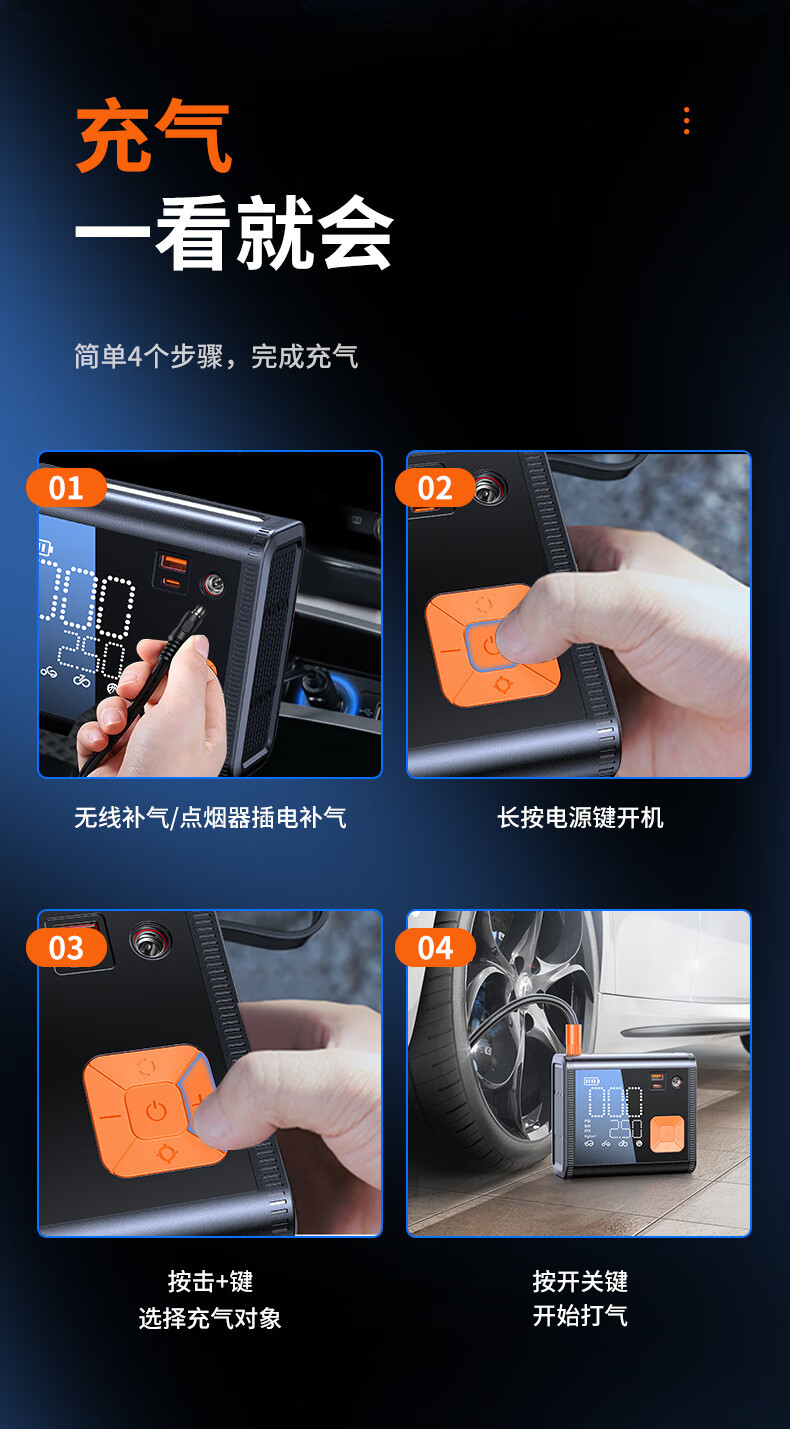 充气
一看就会

简单4个步骤，完成充气

01

无线补气/点烟器插电补气

02

长按电源键开机

03

按击+键
选择充气对象

04

按开关键
开始打气