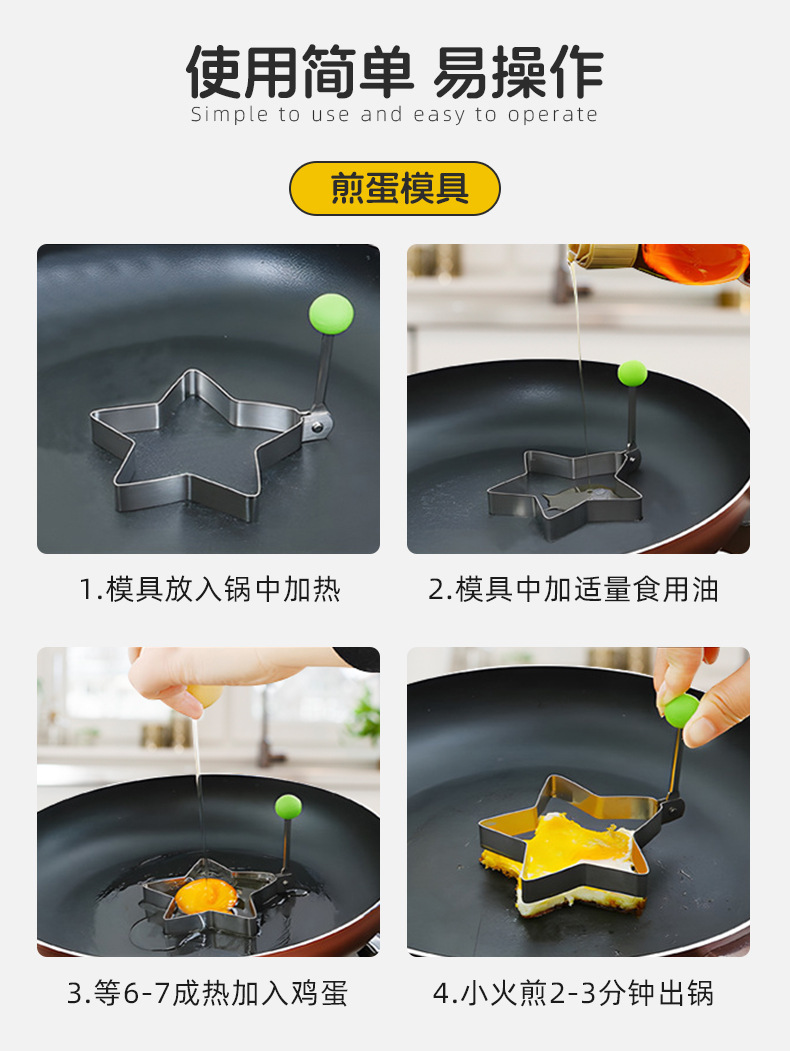 使用简单 易操作
Simple to use and easy to operate

煎蛋模具

1.模具放入锅中加热

2.模具中加适量食用油

3.等6-7成热加入鸡蛋

4.小火煎2-3分钟出锅