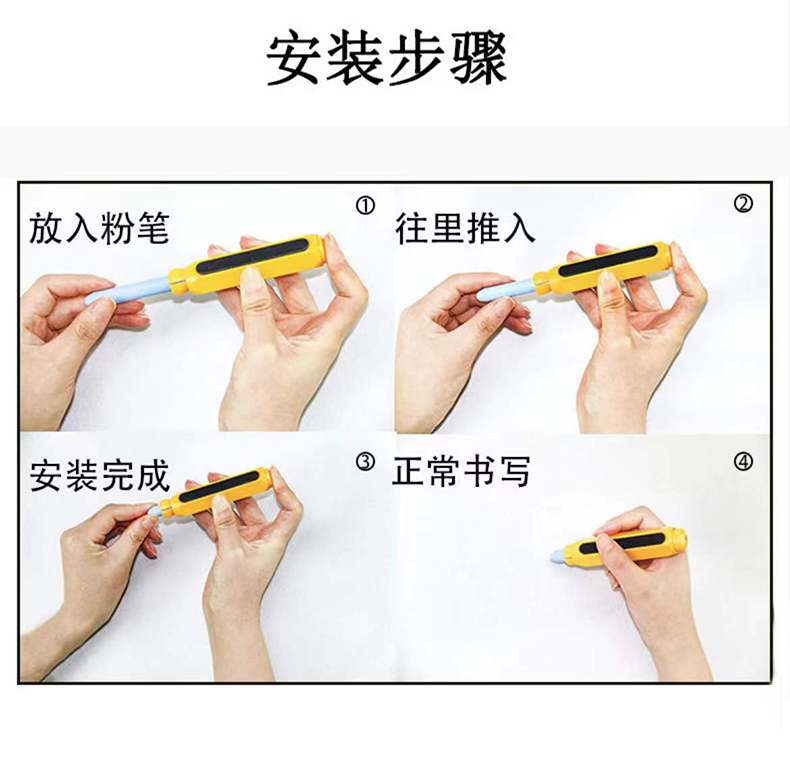 安装步骤

放入粉笔 ①

往里推入 ②

安装完成 ③

正常书写 ④