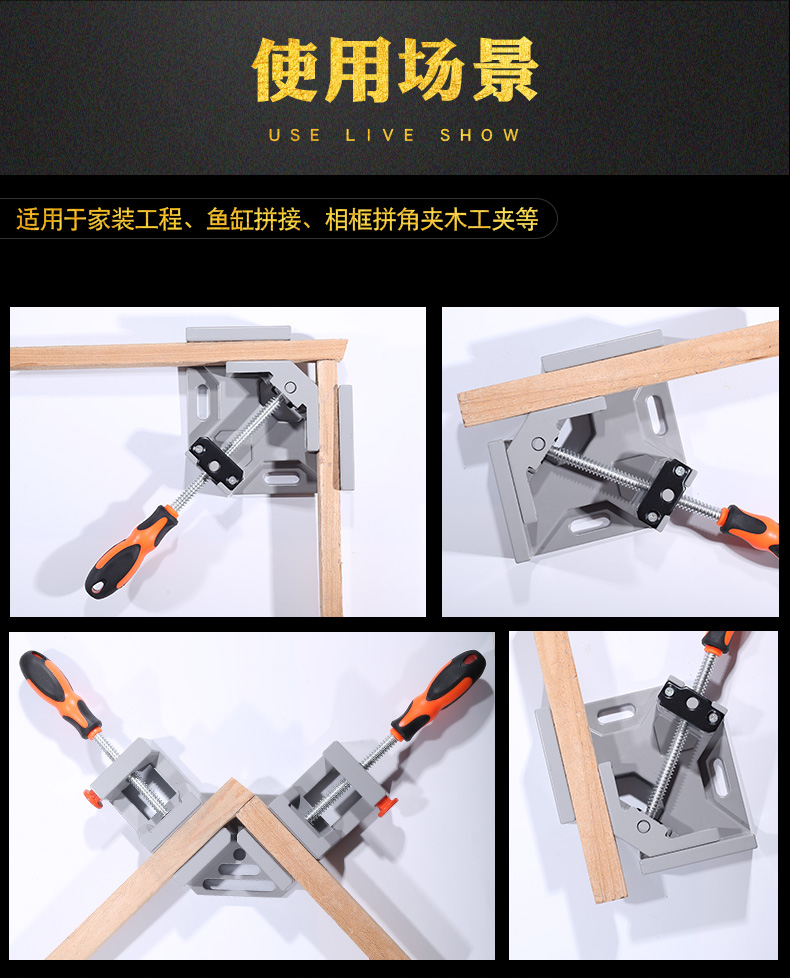 使用场景

USE LIVE SHOW

适用于家装工程、鱼缸拼接、相框拼角夹木工夹等