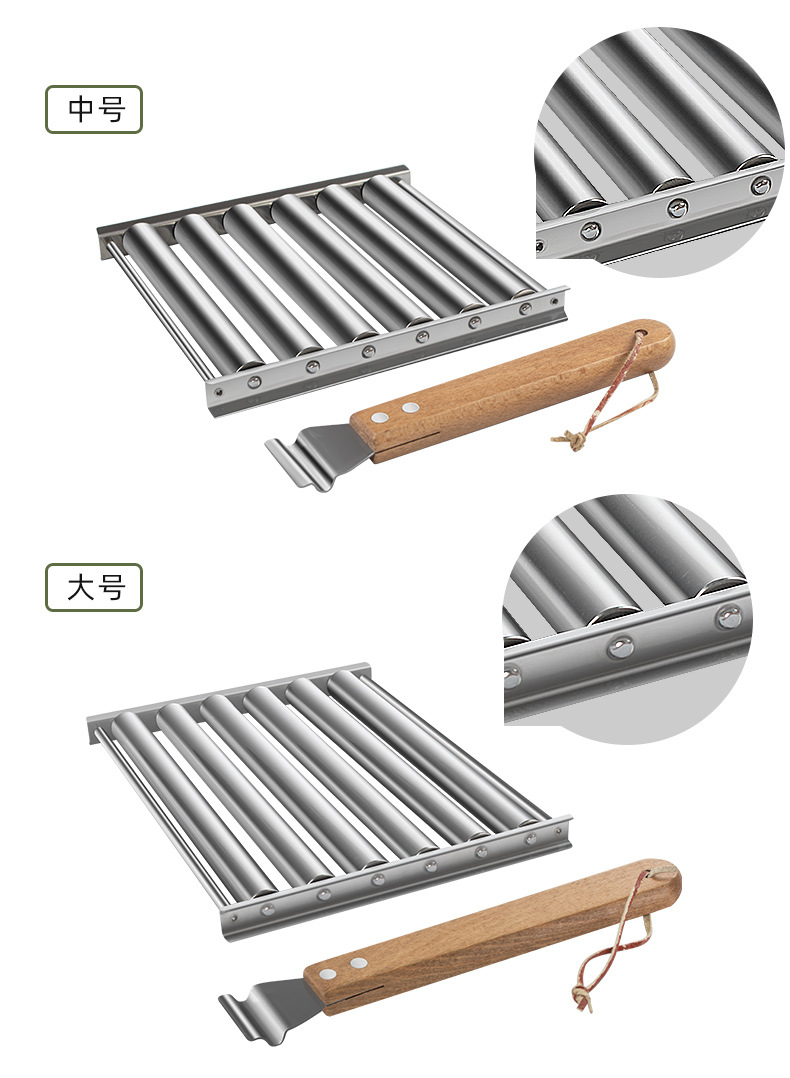 中号

大号