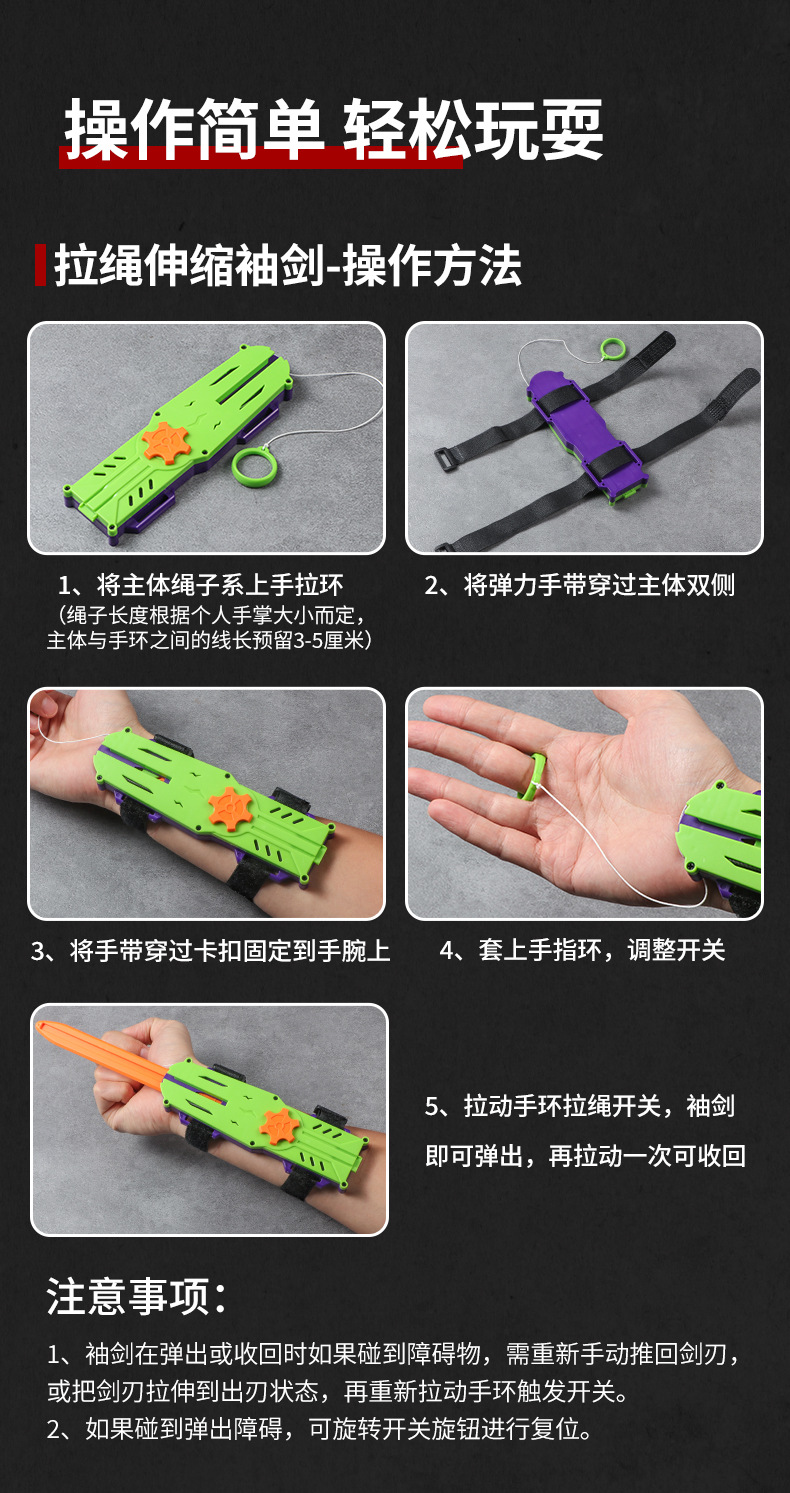 操作简单 轻松玩耍

拉绳伸缩袖剑-操作方法

1、将主体绳子系上手拉环
（绳子长度根据个人手掌大小而定，主体与手环之间的线长预留3-5厘米）

2、将弹力手带穿过主体双侧

3、将手带穿过卡扣固定到手腕上

4、套上手指环，调整开关

5、拉动手环拉绳开关，袖剑即可弹出，再拉动一次可收回

注意事项：

1、袖剑在弹出或收回时如果碰到障碍物，需重新手动推回剑刃，或把剑刃拉伸到出刃状态，再重新拉动手环触发开关。
2、如果碰到弹出障碍，可旋转开关旋钮进行复位。