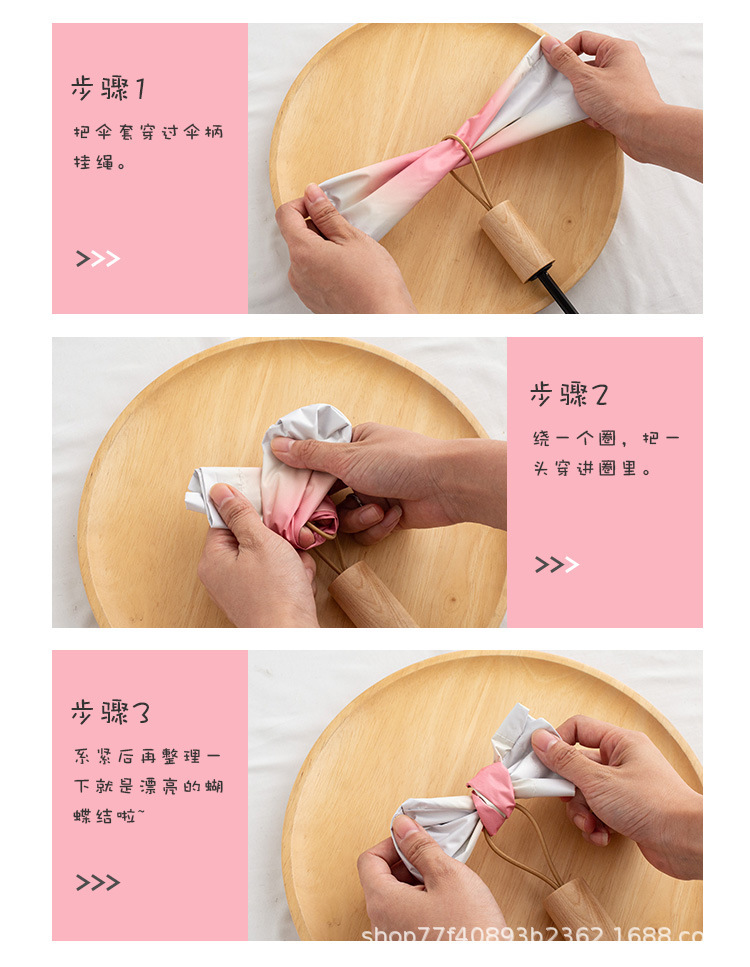 步骤1

把伞套穿过伞柄挂绳。

>>>

步骤2

绕一个圈，把一头穿进圈里。

>>>

步骤3

系紧后再整理一下就是漂亮的蝴蝶结啦~

>>>

shop77f40893b2362.1688.co