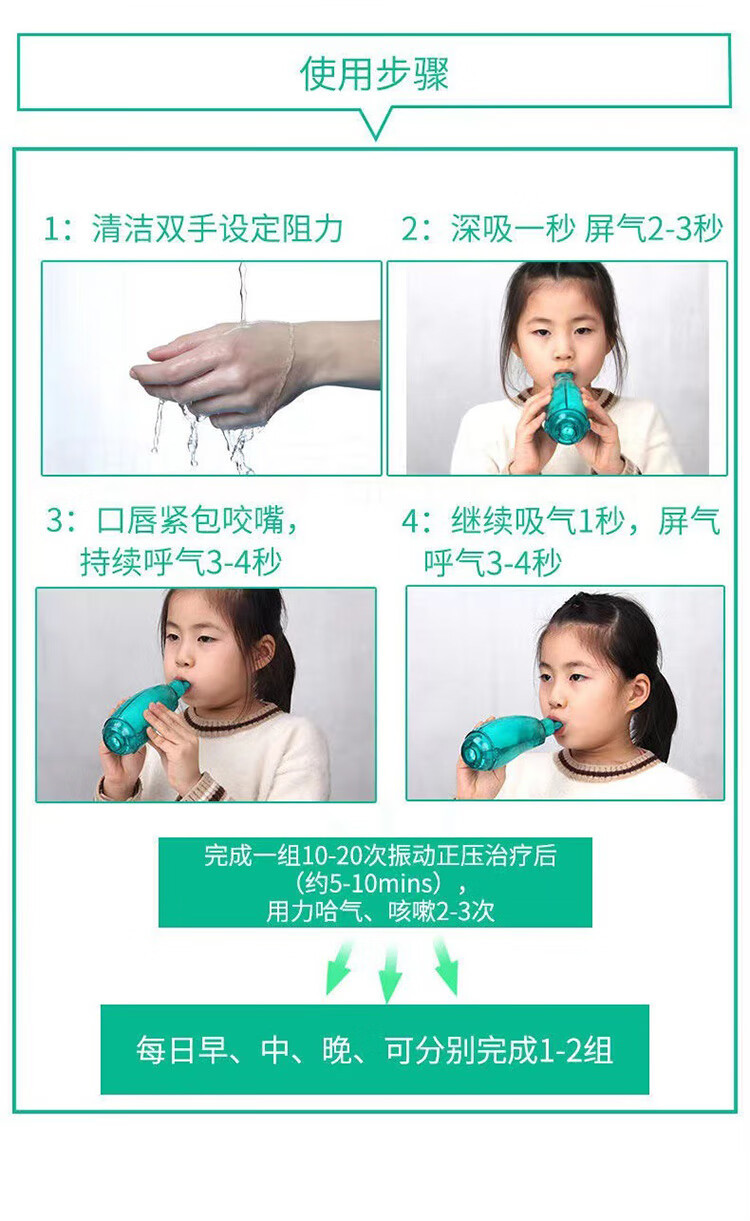 使用步骤

1：清洁双手设定阻力

2：深吸一秒 屏气2-3秒

3：口唇紧包咬嘴，持续呼气3-4秒

4：继续吸气1秒，屏气呼气3-4秒

完成一组10-20次振动正压治疗后（约5-10mins），用力哈气、咳嗽2-3次

每日早、中、晚、可分别完成1-2组