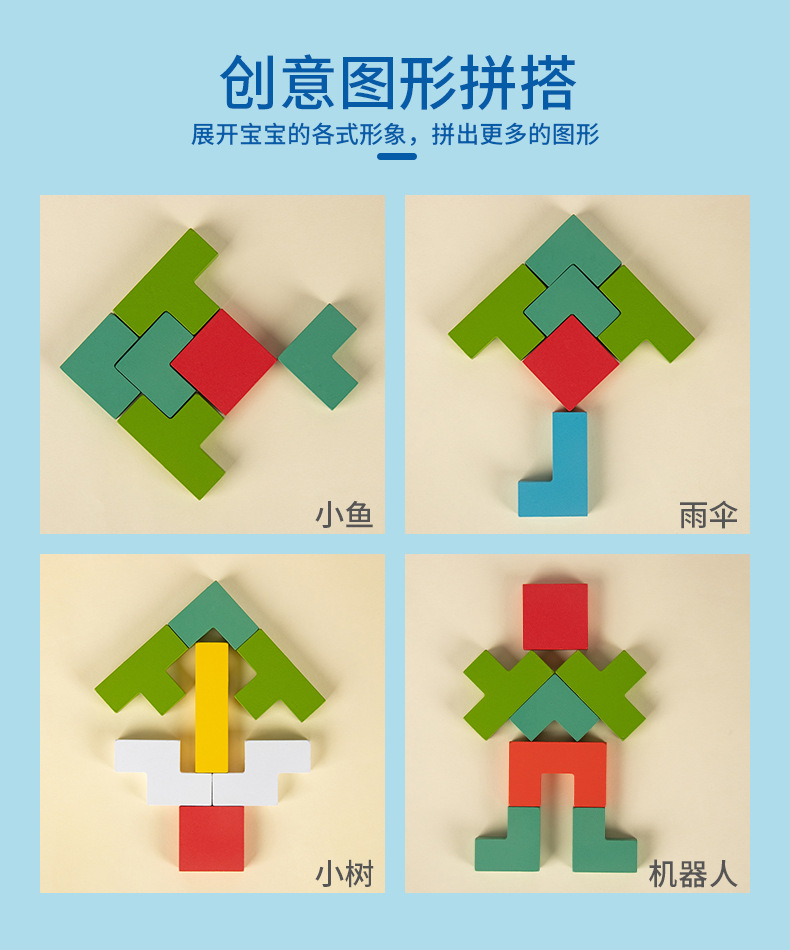 创意图形拼搭

展开宝宝的各式形象，拼出更多的图形

小鱼

雨伞

小树

机器人