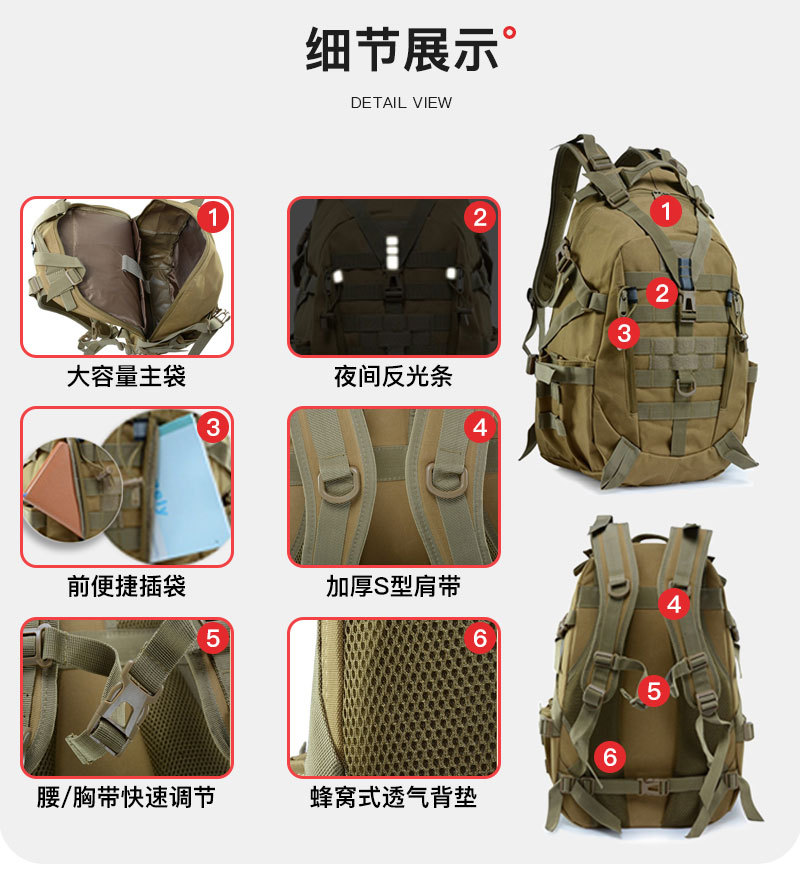 细节展示°

DETAIL VIEW

1

大容量主袋

2

夜间反光条

3

前便捷插袋

4

加厚S型肩带

5

腰/胸带快速调节

6

蜂窝式透气背垫

1
2
3

4
5
6