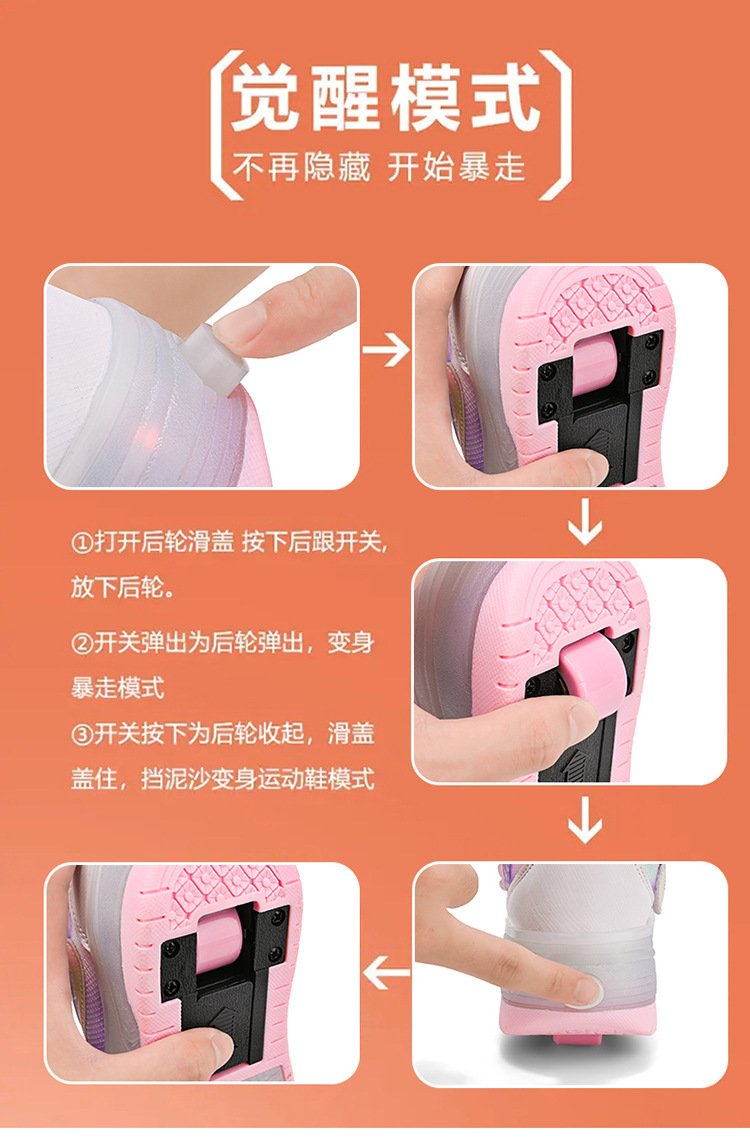 觉醒模式
不再隐藏 开始暴走

①打开后轮滑盖 按下后跟开关,放下后轮。

②开关弹出为后轮弹出，变身暴走模式

③开关按下为后轮收起，滑盖盖住，挡泥沙变身运动鞋模式