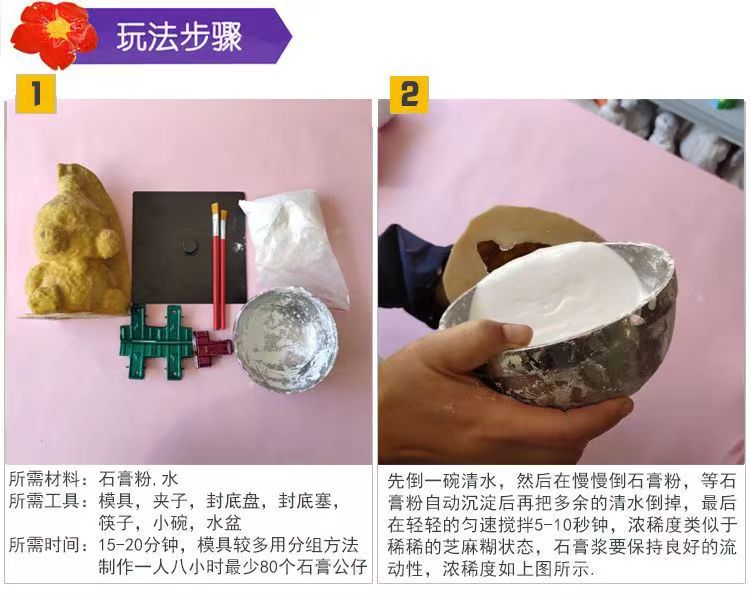 玩法步骤

1

所需材料：石膏粉,水
所需工具：模具，夹子，封底盘，封底塞，筷子，小碗，水盆
所需时间：15-20分钟，模具较多用分组方法制作一人八小时最少80个石膏公仔

2

先倒一碗清水，然后在慢慢倒石膏粉，等石膏粉自动沉淀后再把多余的清水倒掉，最后在轻轻的匀速搅拌5-10秒钟，浓稀度类似于稀稀的芝麻糊状态，石膏浆要保持良好的流动性，浓稀度如上图所示.