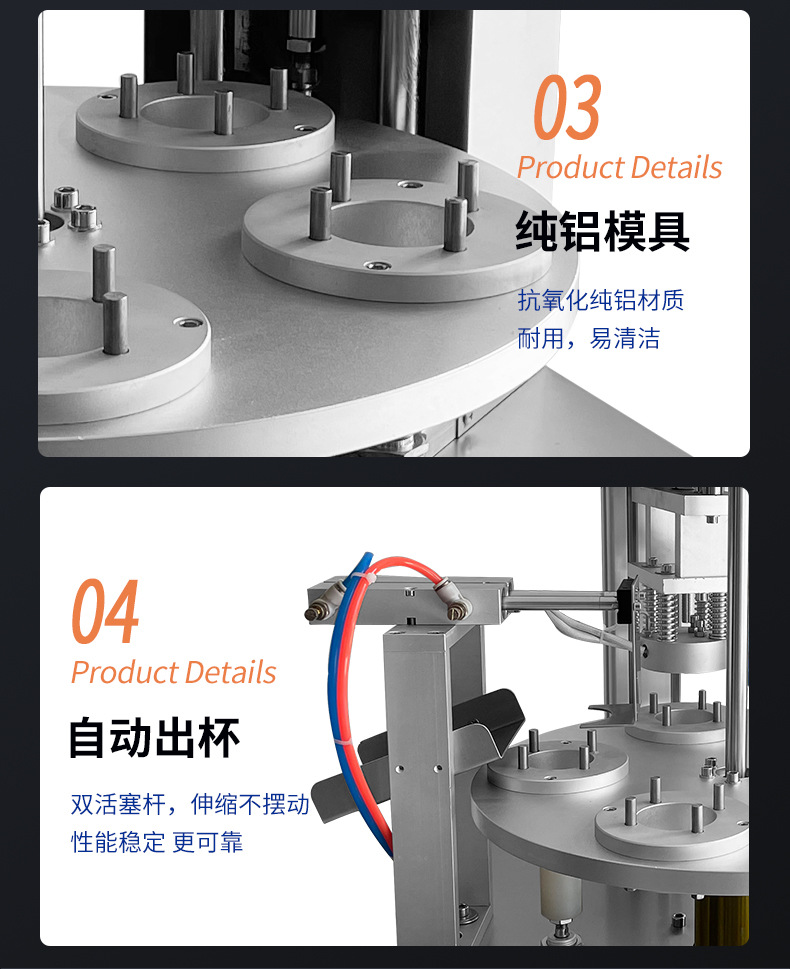 03
Product Details
纯铝模具

抗氧化纯铝材质
耐用，易清洁

04
Product Details
自动出杯

双活塞杆，伸缩不摆动
性能稳定 更可靠