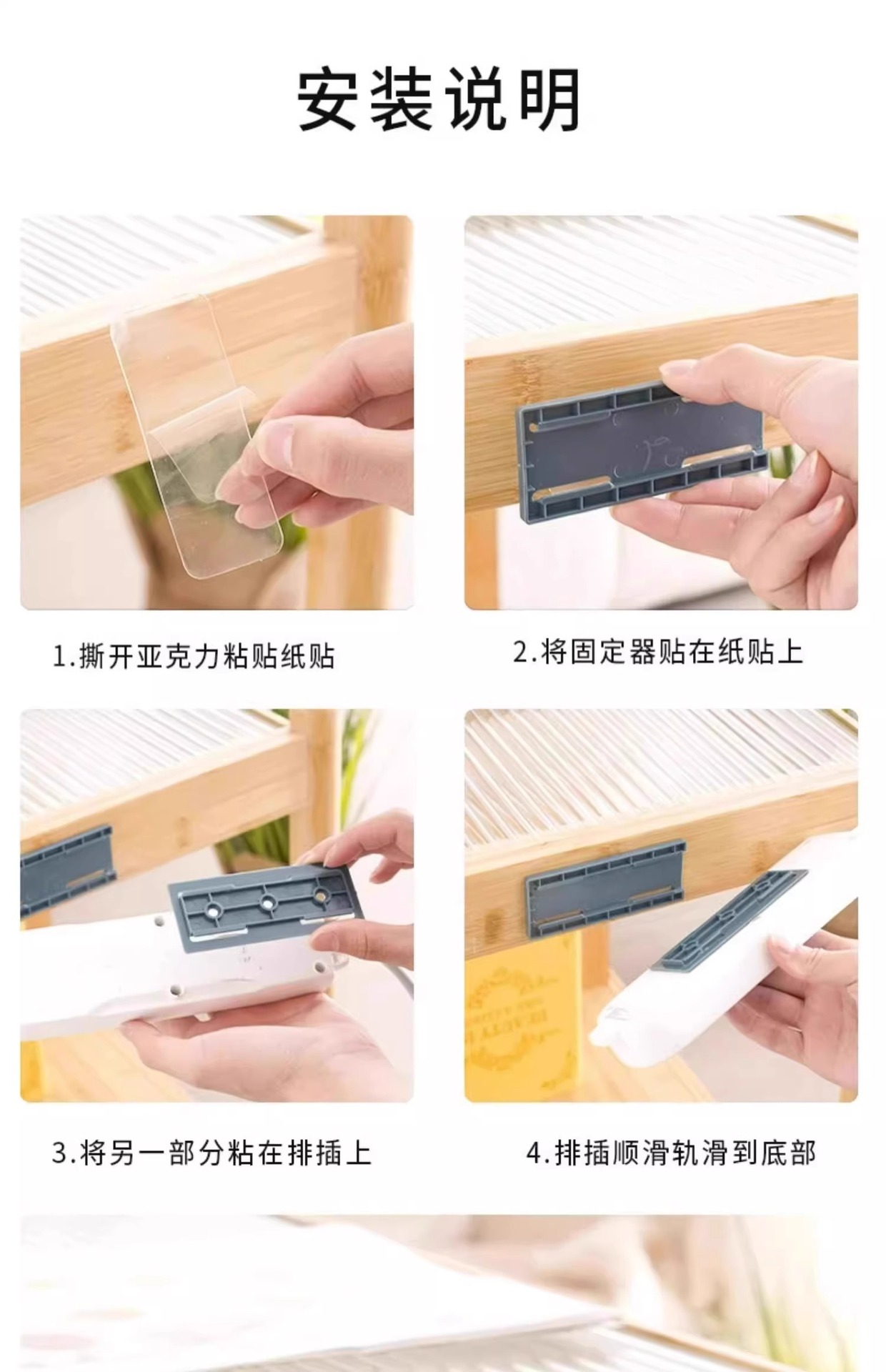 安装说明

1.撕开亚克力粘贴纸贴

2.将固定器贴在纸贴上

3.将另一部分粘在排插上

4.排插顺滑轨滑到底部