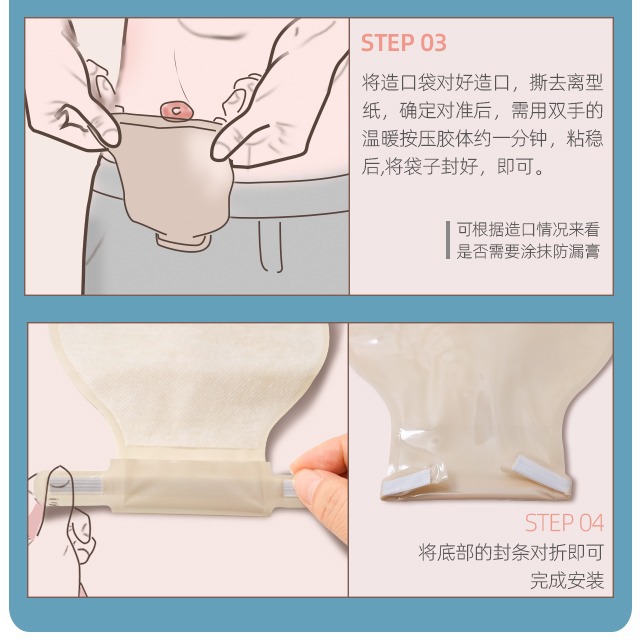 STEP 03

将造口袋对好造口，撕去离型纸，确定对准后，需用双手的温暖按压胶体约一分钟，粘稳后,将袋子封好，即可。

可根据造口情况来看是否需要涂抹防漏膏

STEP 04

将底部的封条对折即可完成安装