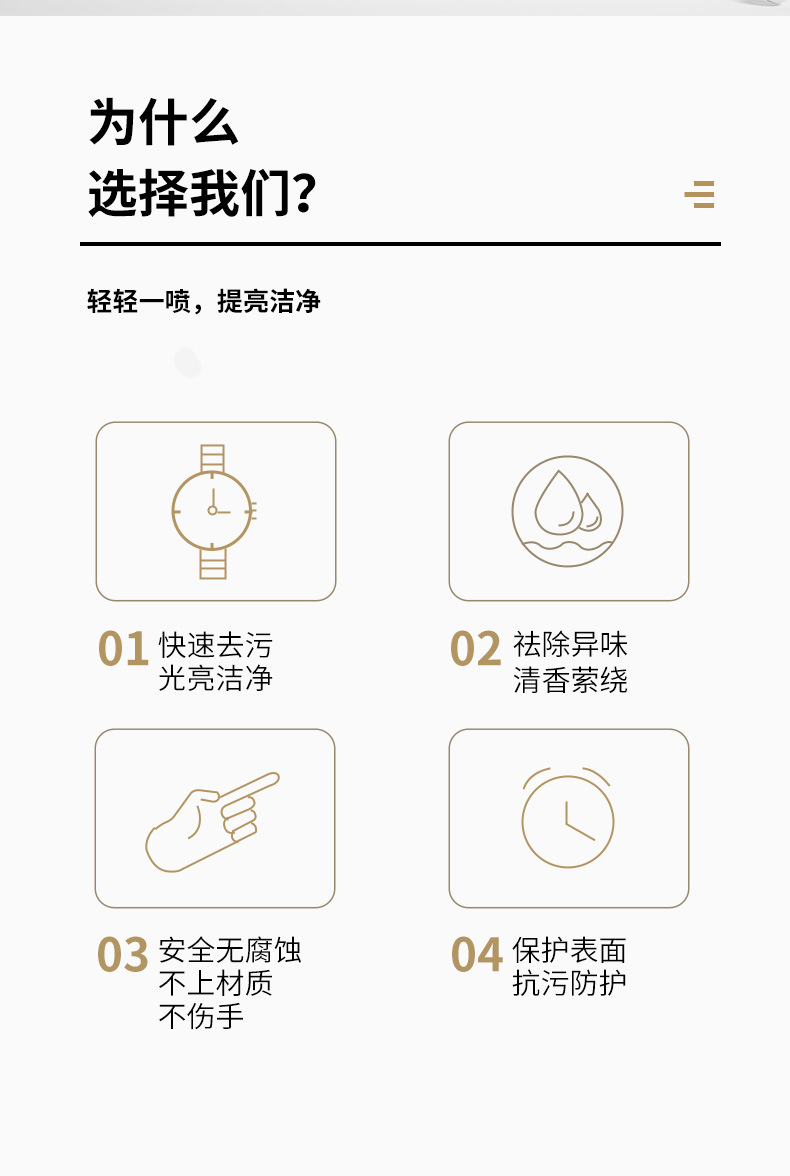 为什么
选择我们?

轻轻一喷，提亮洁净

01 快速去污
光亮洁净

02 祛除异味
清香萦绕

03 安全无腐蚀
不上材质
不伤手

04 保护表面
抗污防护