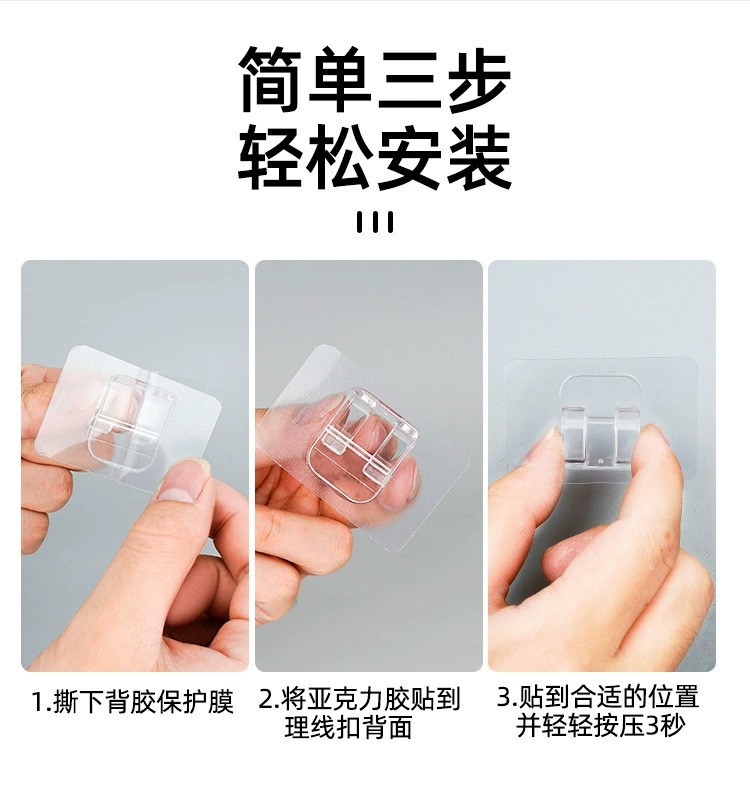 简单三步
轻松安装

1.撕下背胶保护膜

2.将亚克力胶贴到理线扣背面

3.贴到合适的位置并轻轻按压3秒