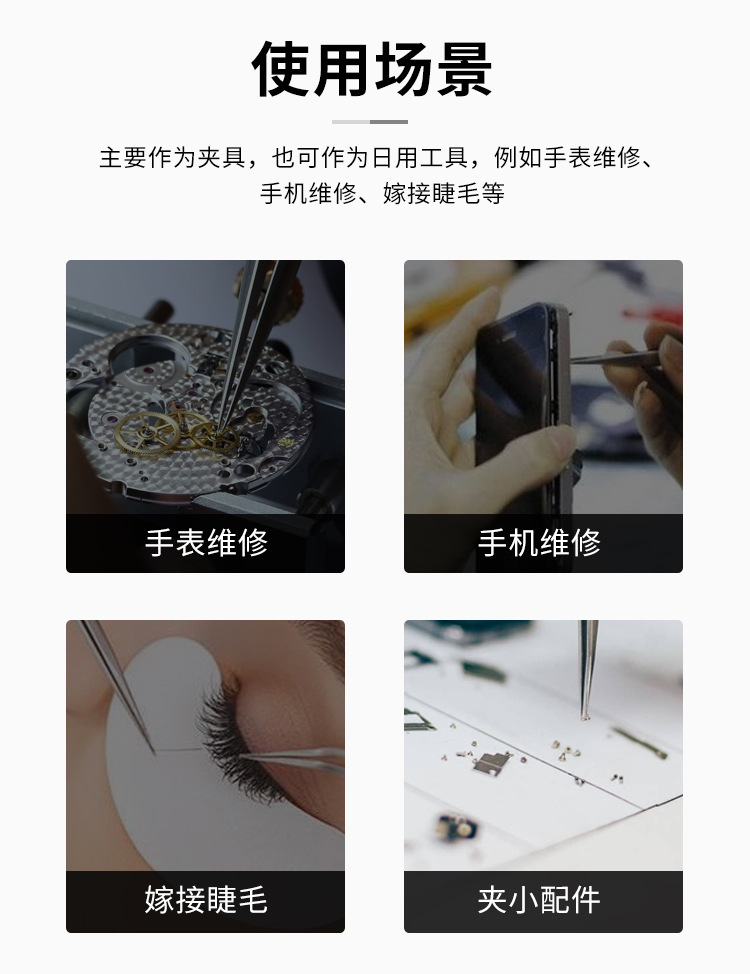 使用场景

主要作为夹具，也可作为日用工具，例如手表维修、手机维修、嫁接睫毛等

手表维修

手机维修

嫁接睫毛

夹小配件