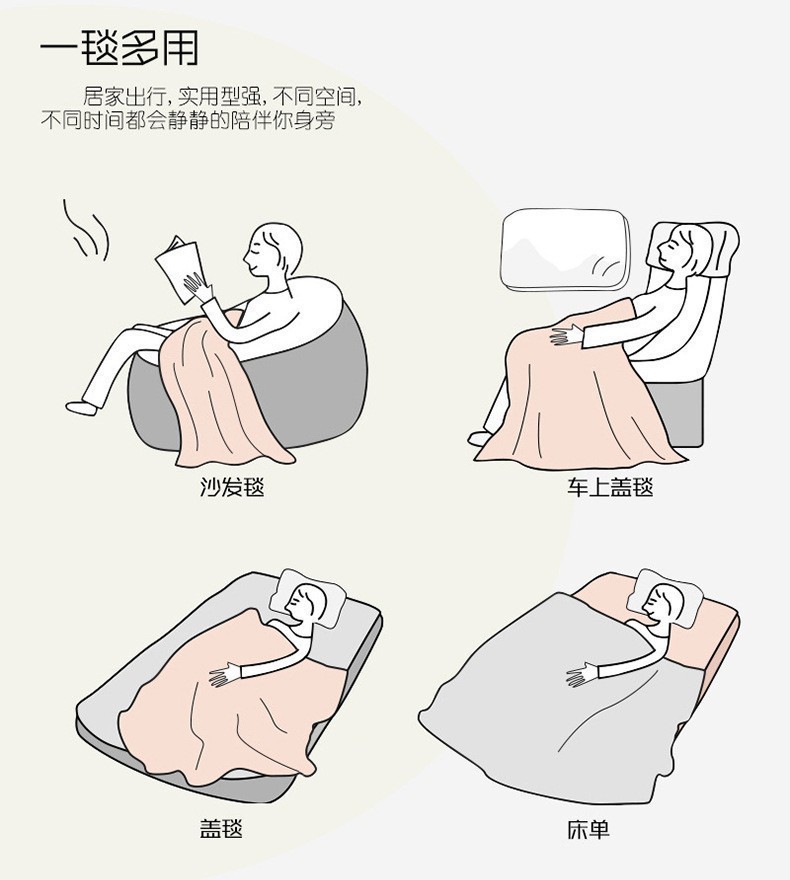 一毯多用

居家出行，实用型强，不同空间，不同时间都会静静的陪伴你身旁

沙发毯

车上盖毯

盖毯

床单