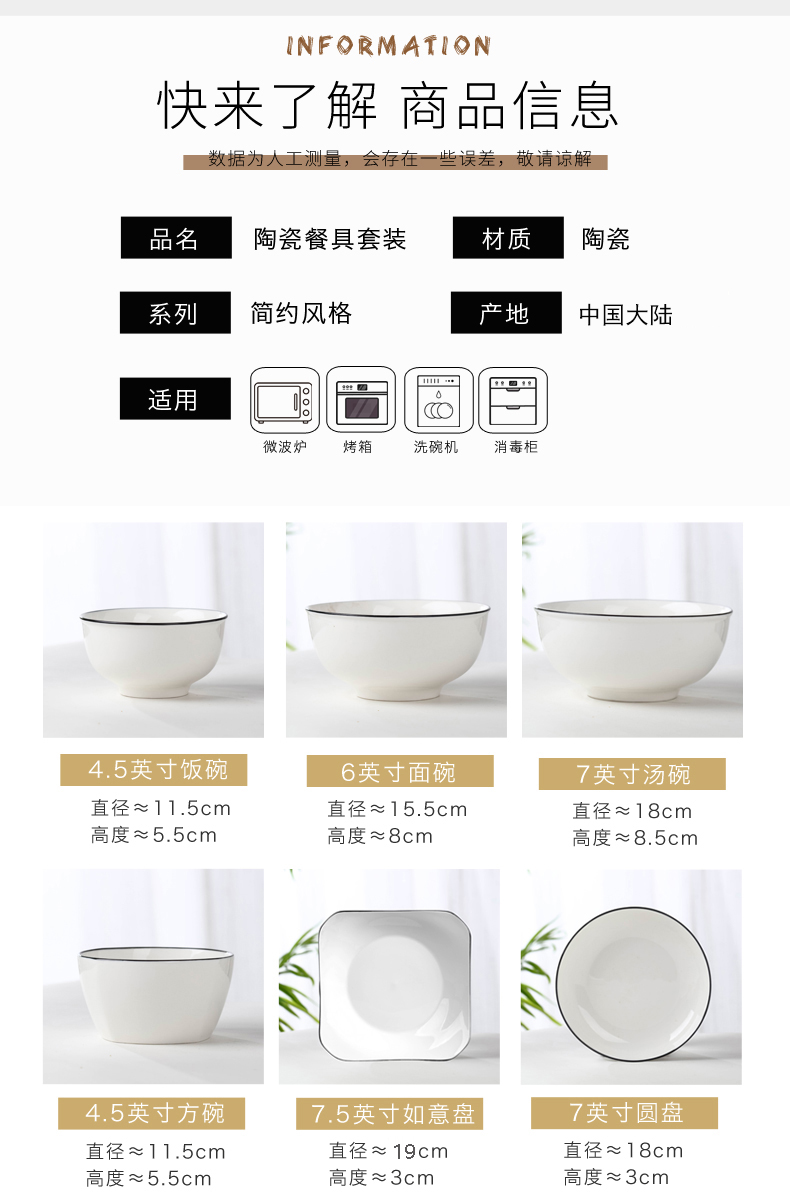 INFORMATION

快来了解 商品信息

数据为人工测量，会存在一些误差，敬请谅解

品名 陶瓷餐具套装 材质 陶瓷

系列 简约风格 产地 中国大陆

适用 微波炉 烤箱 洗碗机 消毒柜

4.5英寸饭碗
直径≈11.5cm
高度≈5.5cm

6英寸面碗
直径≈15.5cm
高度≈8cm

7英寸汤碗
直径≈18cm
高度≈8.5cm

4.5英寸方碗
直径≈11.5cm
高度≈5.5cm

7.5英寸如意盘
直径≈19cm
高度≈3cm

7英寸圆盘
直径≈18cm
高度≈3cm