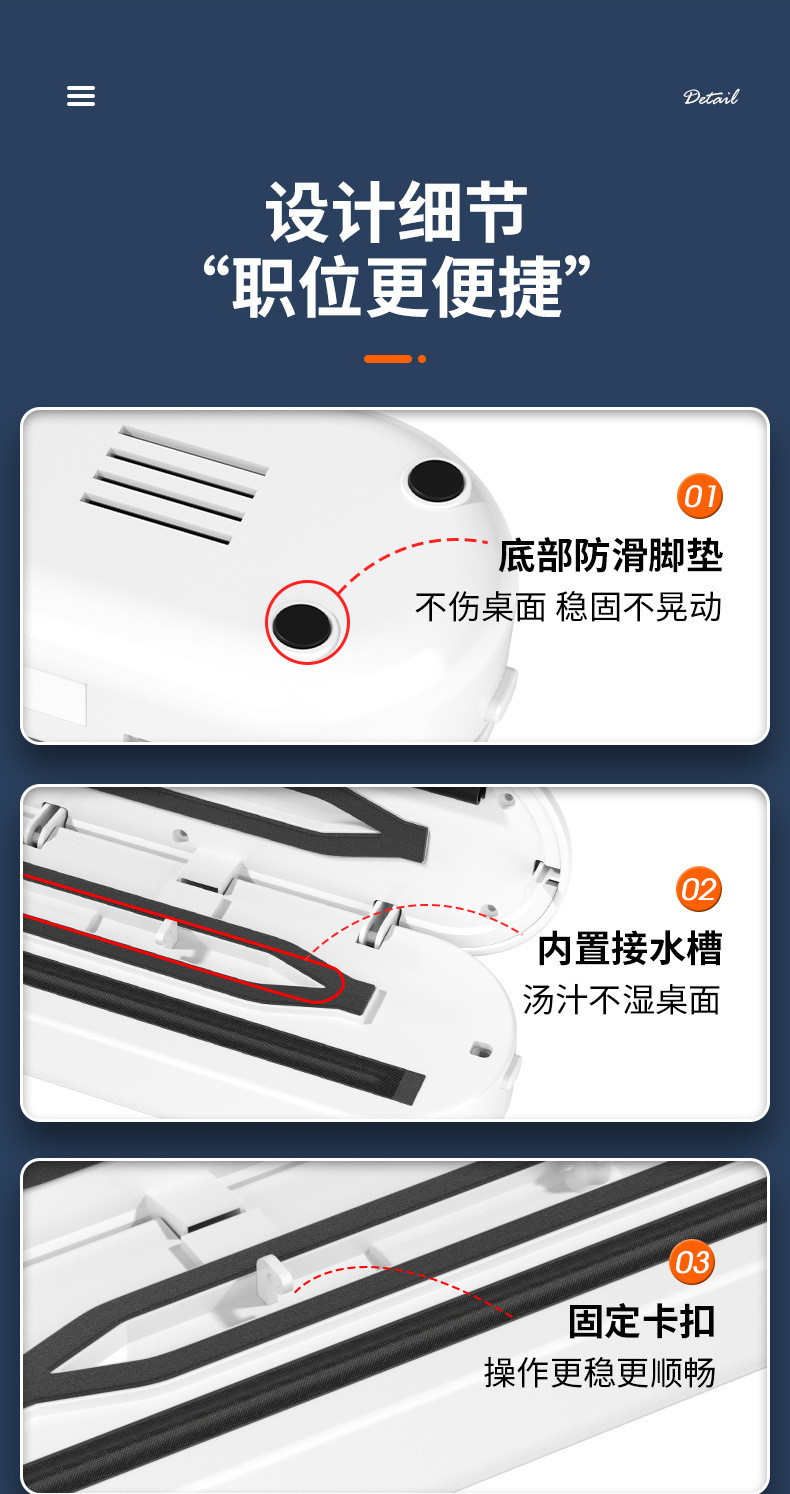 Detail

设计细节
“职位更便捷”

01
底部防滑脚垫
不伤桌面 稳固不晃动

02
内置接水槽
汤汁不湿桌面

03
固定卡扣
操作更稳更顺畅