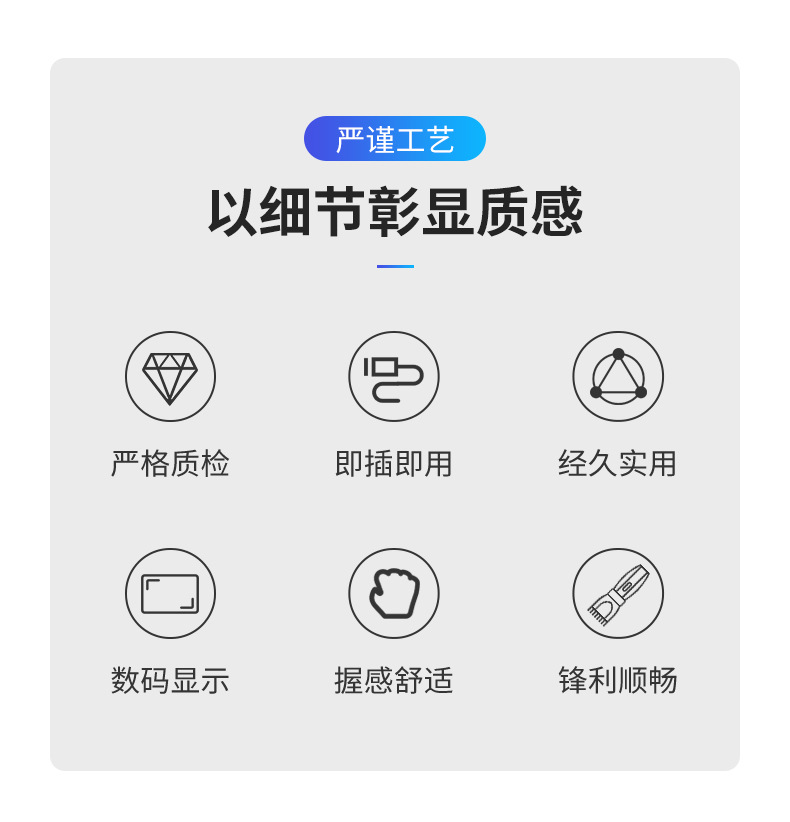 严谨工艺

以细节彰显质感

严格质检

即插即用

经久实用

数码显示

握感舒适

锋利顺畅