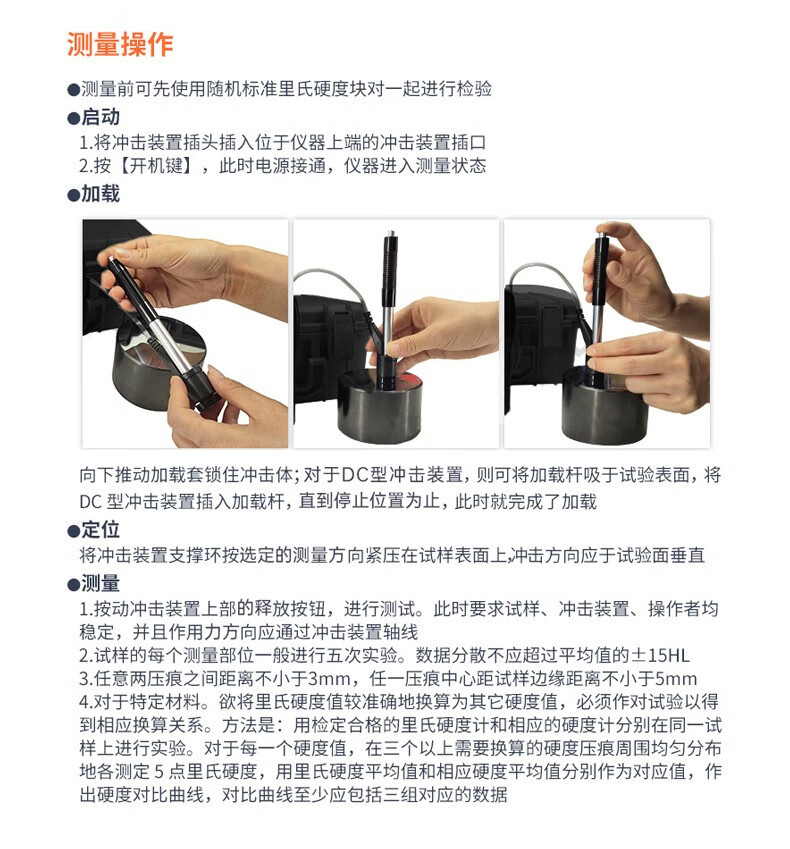 测量操作

●测量前可先使用随机标准里氏硬度块对一起进行检验

●启动

1.将冲击装置插头插入位于仪器上端的冲击装置插口
2.按【开机键】，此时电源接通，仪器进入测量状态

●加载

向下推动加载套锁住冲击体；对于DC型冲击装置，则可将加载杆吸于试验表面，将DC 型冲击装置插入加载杆，直到停止位置为止，此时就完成了加载

●定位

将冲击装置支撑环按选定的测量方向紧压在试样表面上，冲击方向应于试验面垂直

●测量

1.按动冲击装置上部的释放按钮，进行测试。此时要求试样、冲击装置、操作者均稳定，并且作用力方向应通过冲击装置轴线
2.试样的每个测量部位一般进行五次实验。数据分散不应超过平均值的±15HL
3.任意两压痕之间距离不小于3mm，任一压痕中心距试样边缘距离不小于5mm
4.对于特定材料。欲将里氏硬度值较准确地换算为其它硬度值，必须作对试验以得到相应换算关系。方法是：用检定合格的里氏硬度计和相应的硬度计分别在同一试样上进行实验。对于每一个硬度值，在三个以上需要换算的硬度压痕周围均匀分布地各测定 5 点里氏硬度，用里氏硬度平均值和相应硬度平均值分别作为对应值，作出硬度对比曲线，对比曲线至少应包括三组对应的数据