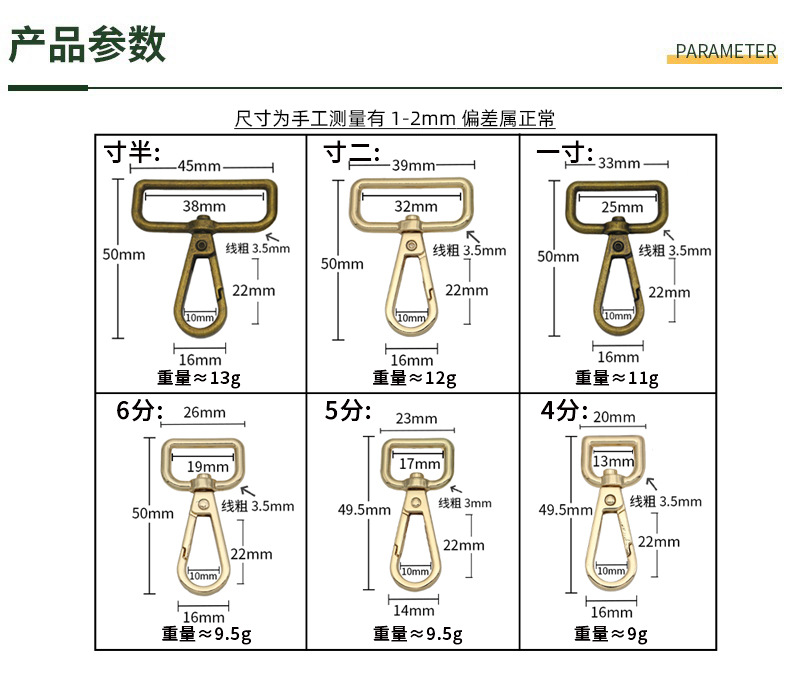 产品参数

PARAMETER

尺寸为手工测量有 1-2mm 偏差属正常

寸半:
45mm
38mm
50mm
线粗 3.5mm
22mm
10mm
16mm
重量≈13g

寸二:
39mm
32mm
50mm
线粗 3.5mm
22mm
10mm
16mm
重量≈12g

一寸:
33mm
25mm
50mm
线粗 3.5mm
22mm
10mm
16mm
重量≈11g

6分:
26mm
19mm
50mm
线粗 3.5mm
22mm
10mm
16mm
重量≈9.5g

5分:
23mm
17mm
49.5mm
线粗 3mm
22mm
10mm
14mm
重量≈9.5g

4分:
20mm
13mm
49.5mm
线粗 3.5mm
22mm
10mm
16mm
重量≈9g