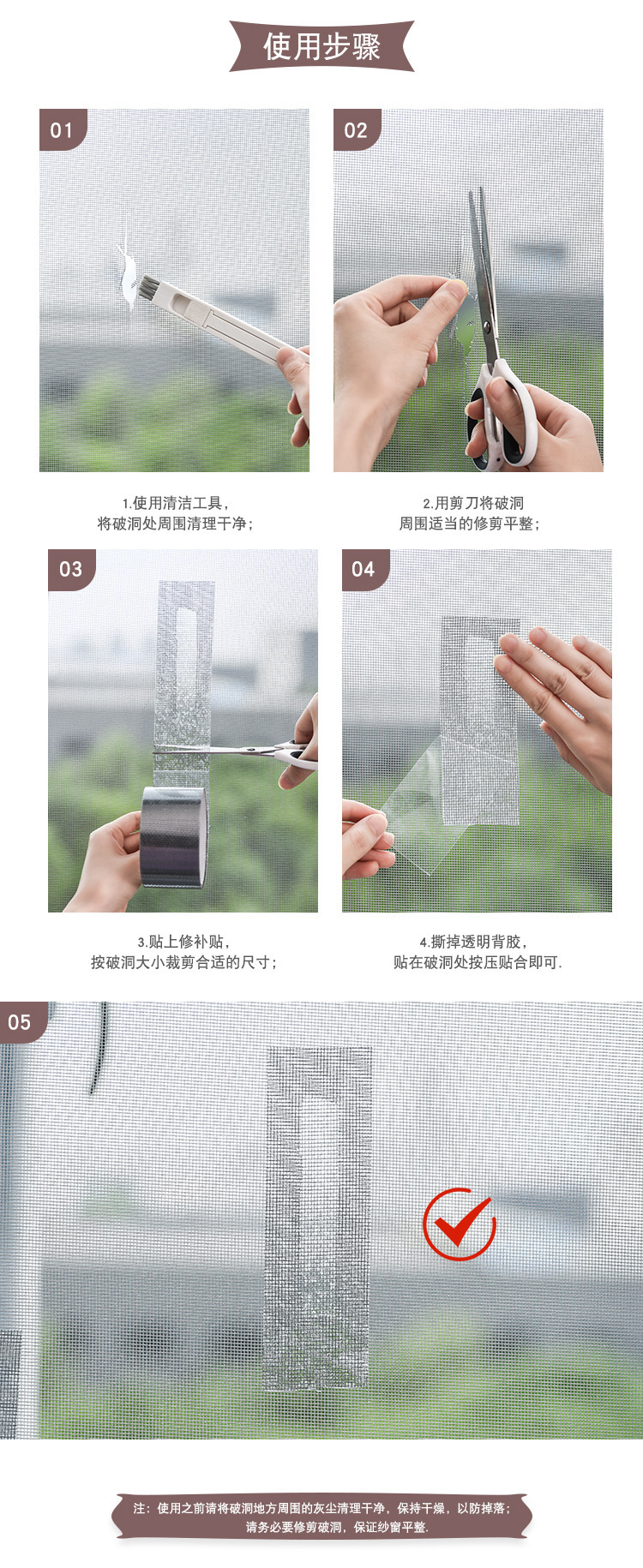 使用步骤

01

02

1.使用清洁工具，
将破洞处周围清理干净；

2.用剪刀将破洞
周围适当的修剪平整；

03

04

3.贴上修补贴，
按破洞大小裁剪合适的尺寸；

4.撕掉透明背胶，
贴在破洞处按压贴合即可.

05

注：使用之前请将破洞地方周围的灰尘清理干净，保持干燥，以防掉落；
请务必要修剪破洞，保证纱窗平整.