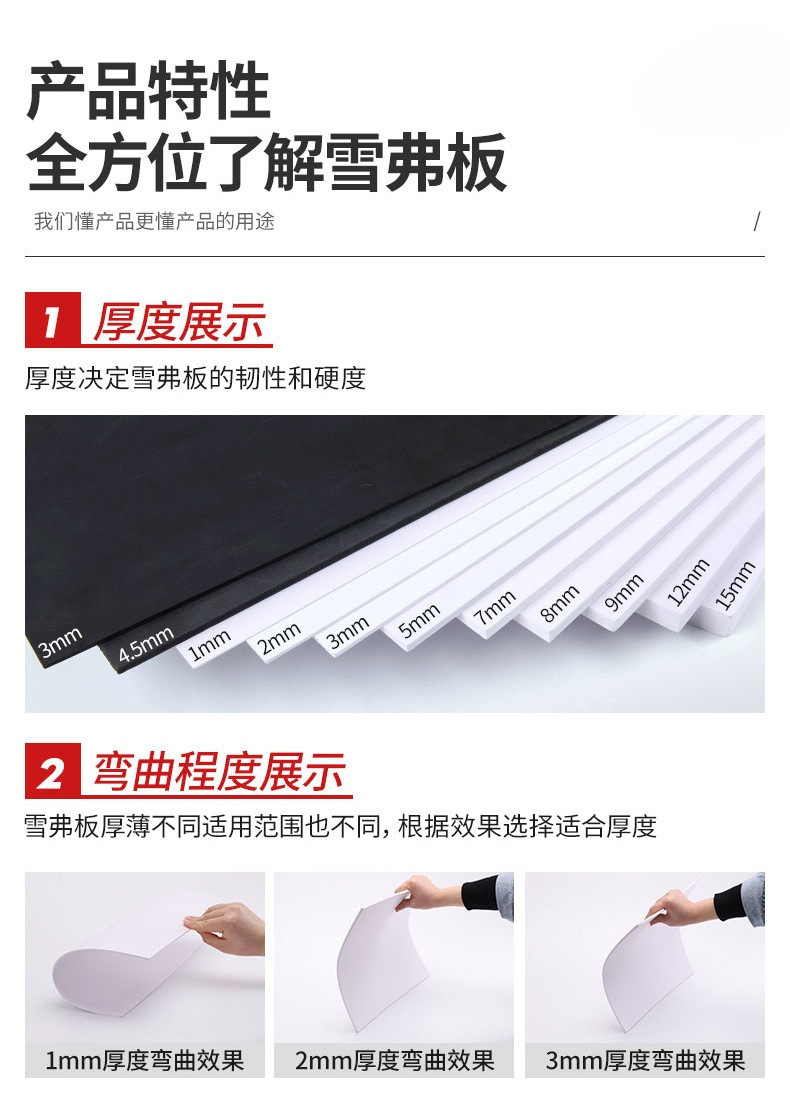 产品特性
全方位了解雪弗板

我们懂产品更懂产品的用途

/

1 厚度展示

厚度决定雪弗板的韧性和硬度

3mm 4.5mm 1mm 2mm 3mm 5mm 7mm 8mm 9mm 12mm 15mm

2 弯曲程度展示

雪弗板厚薄不同适用范围也不同，根据效果选择适合厚度

1mm厚度弯曲效果

2mm厚度弯曲效果

3mm厚度弯曲效果