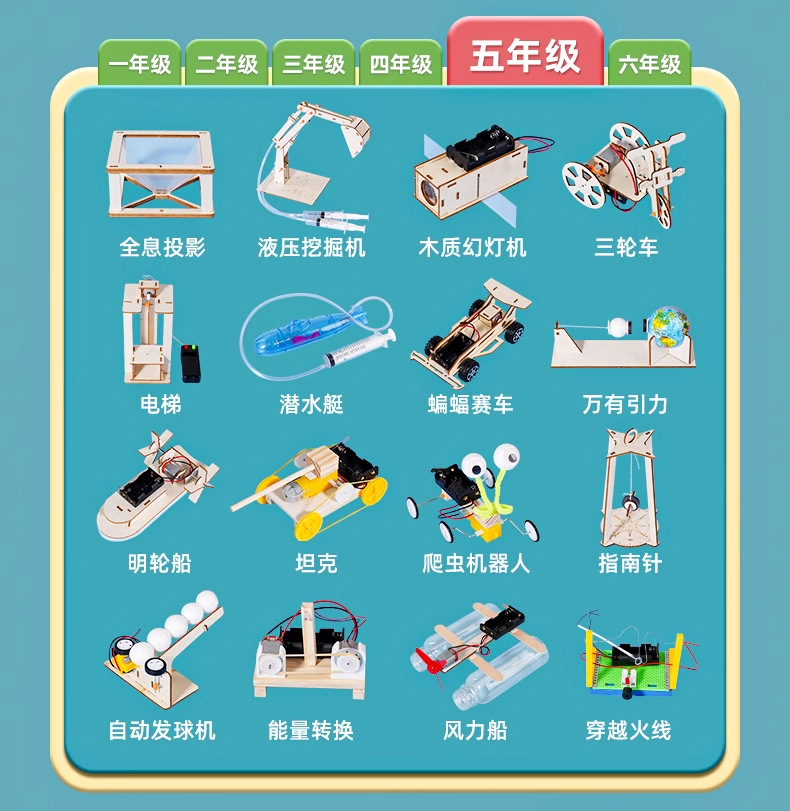 一年级 二年级 三年级 四年级 五年级 六年级

全息投影
液压挖掘机
木质幻灯机
三轮车

电梯
潜水艇
蝙蝠赛车
万有引力

明轮船
坦克
爬虫机器人
指南针

自动发球机
能量转换
风力船
穿越火线