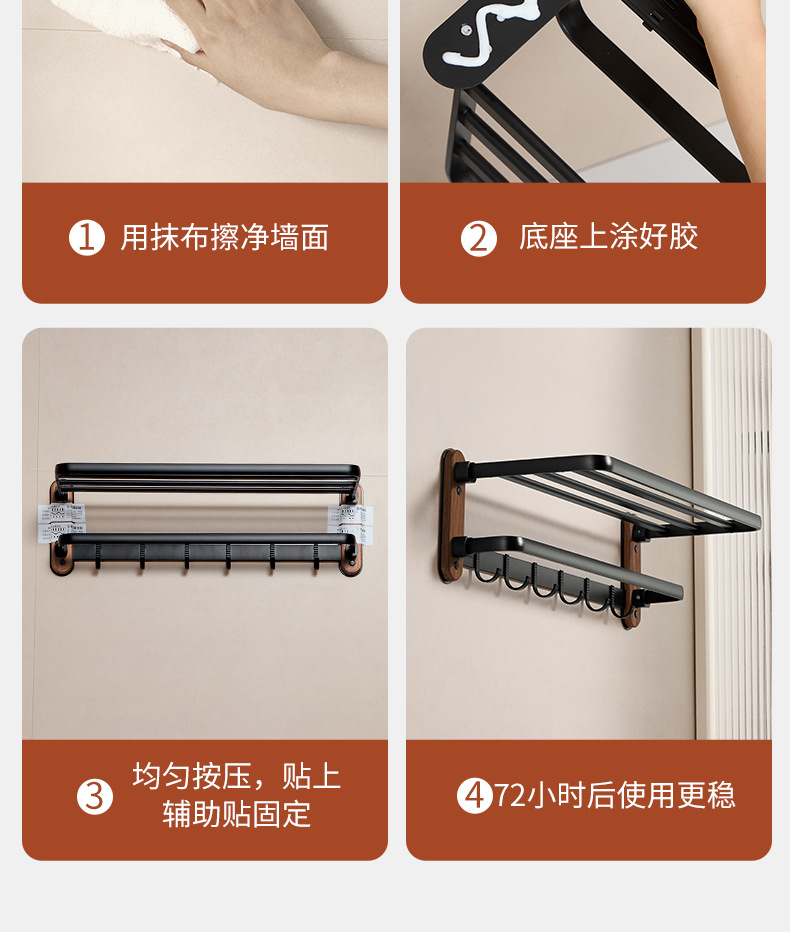 1 用抹布擦净墙面

2 底座上涂好胶

3 均匀按压，贴上辅助贴固定

4 72小时后使用更稳