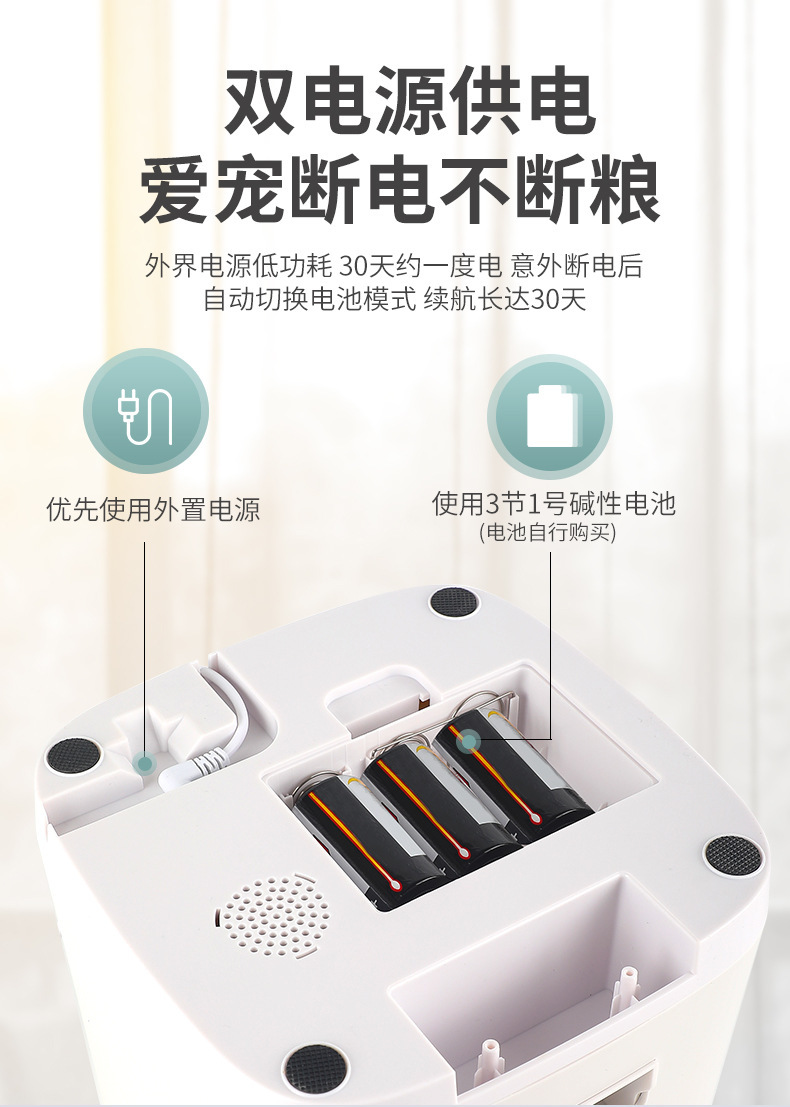 双电源供电
爱宠断电不断粮

外界电源低功耗 30天约一度电 意外断电后
自动切换电池模式 续航长达30天

优先使用外置电源

使用3节1号碱性电池
(电池自行购买)