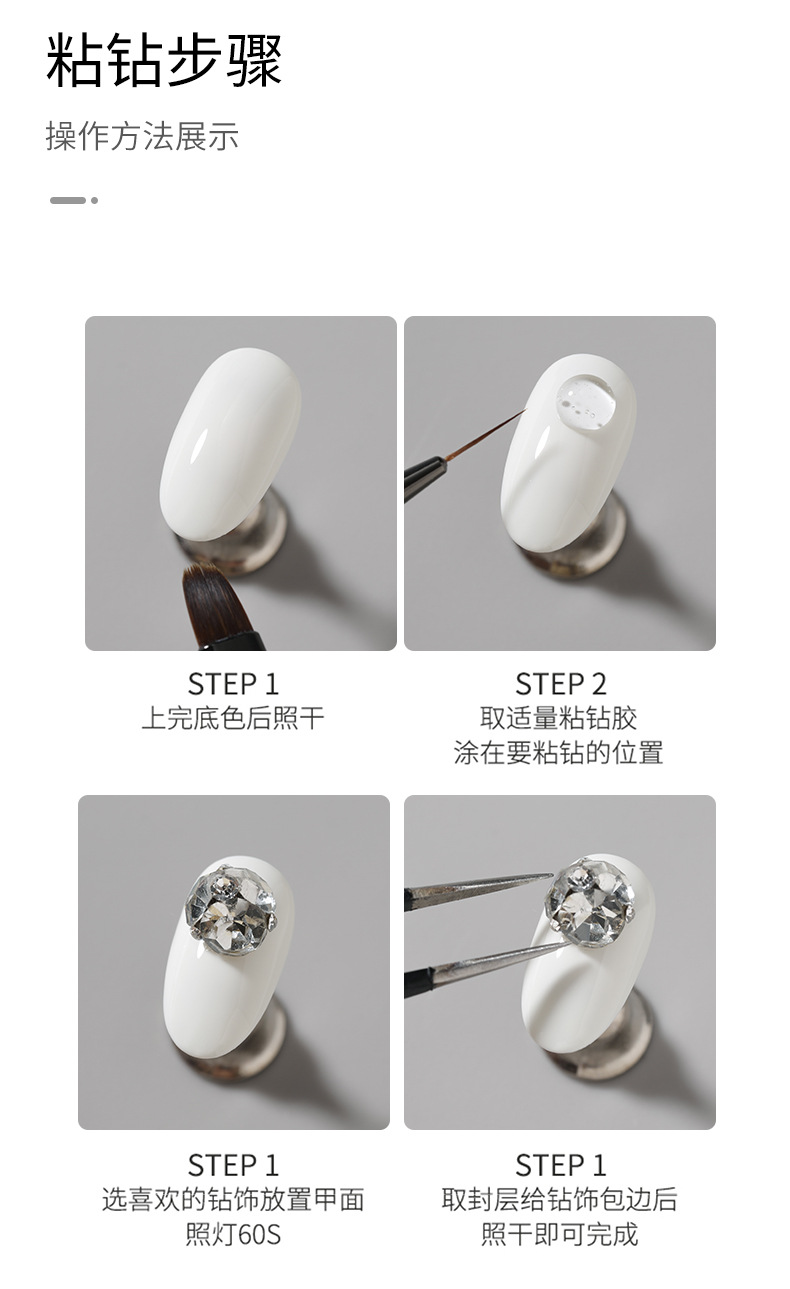 粘钻步骤

操作方法展示

STEP 1
上完底色后照干

STEP 2
取适量粘钻胶
涂在要粘钻的位置

STEP 1
选喜欢的钻饰放置甲面
照灯60S

STEP 1
取封层给钻饰包边后
照干即可完成