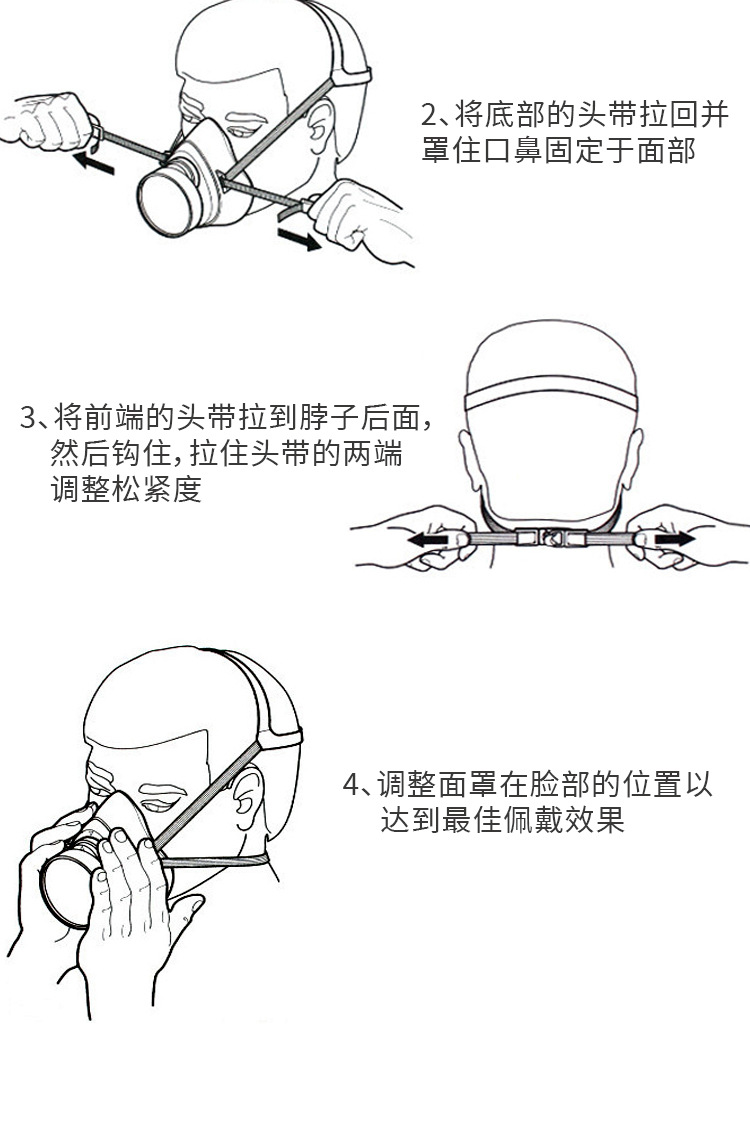 2、将底部的头带拉回并罩住口鼻固定于面部

3、将前端的头带拉到脖子后面，然后钩住，拉住头带的两端调整松紧度

4、调整面罩在脸部的位置以达到最佳佩戴效果