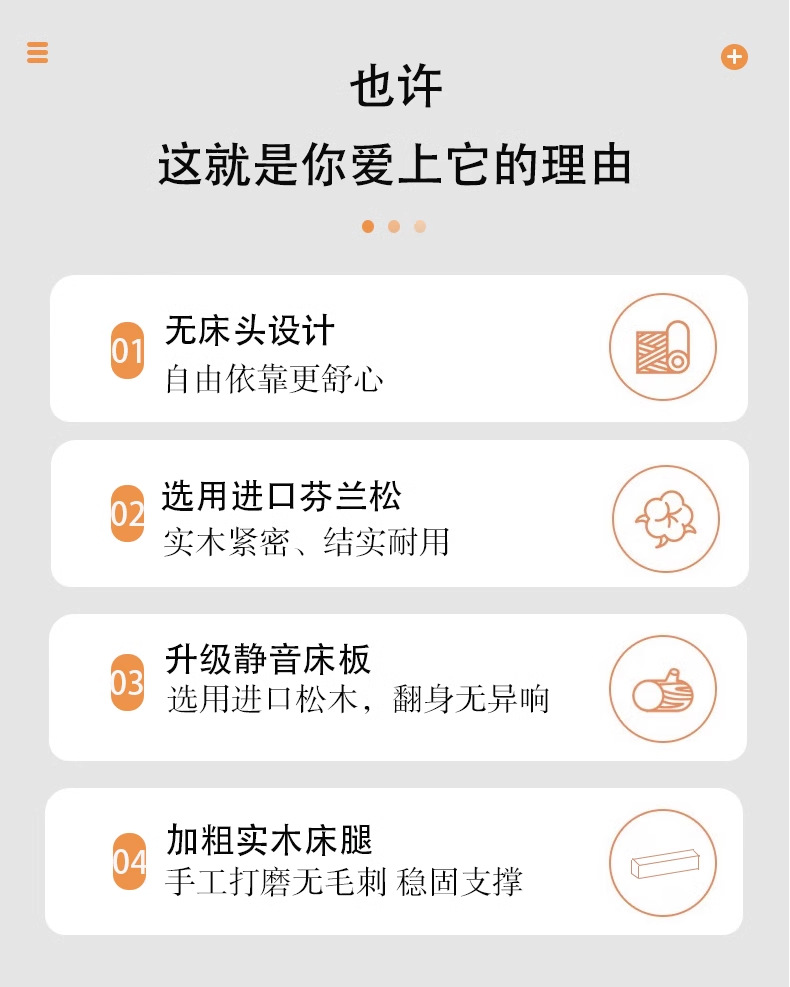 也许
这就是你爱上它的理由

01 无床头设计
自由依靠更舒心

02 选用进口芬兰松
实木紧密、结实耐用

03 升级静音床板
选用进口松木，翻身无异响

04 加粗实木床腿
手工打磨无毛刺 稳固支撑