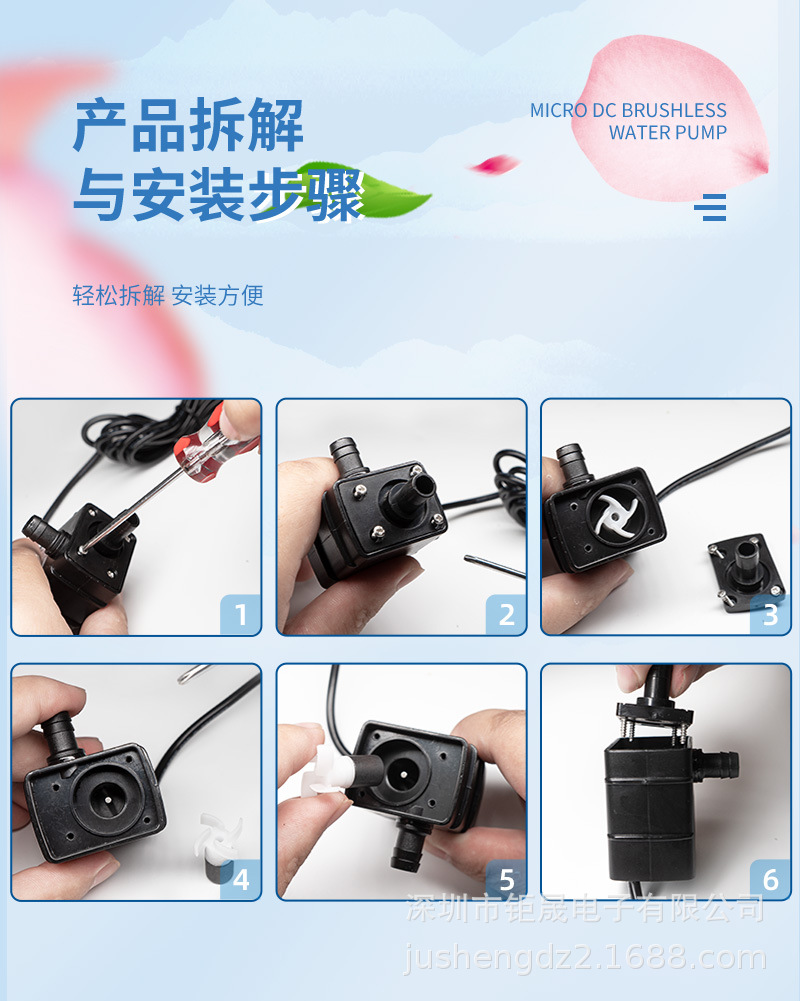 产品拆解
与安装步骤

MICRO DC BRUSHLESS WATER PUMP

轻松拆解 安装方便

1

2

3

4

5

6

深圳市钜晟电子有限公司
jushengdz2.1688.com