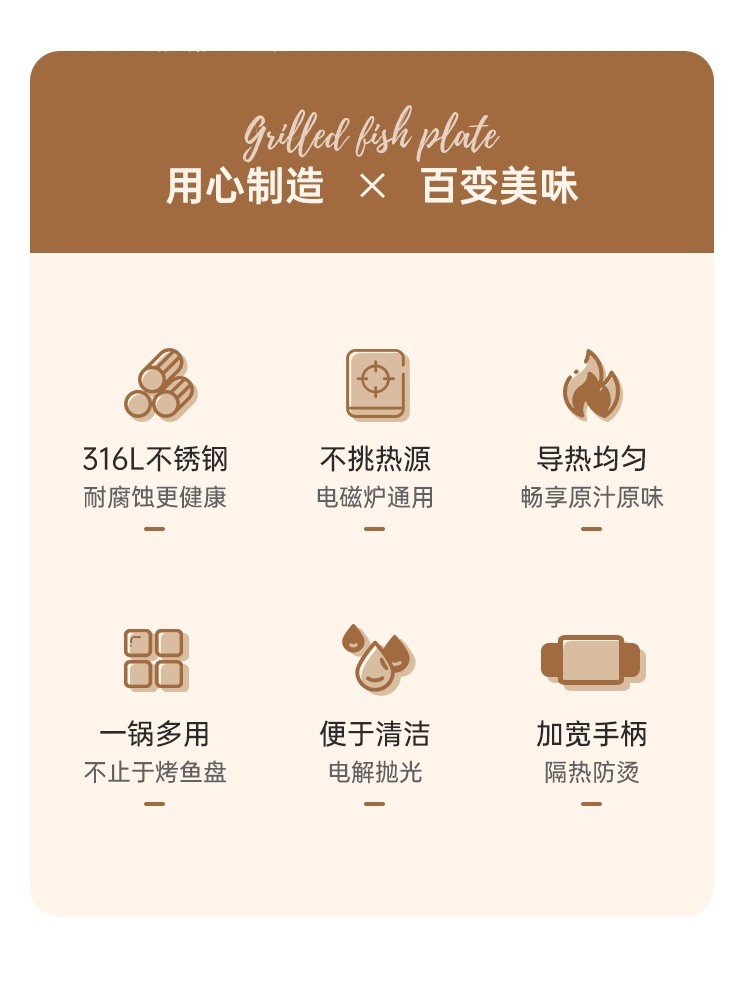 Grilled fish plate
用心制造 × 百变美味

316L不锈钢
耐腐蚀更健康

不挑热源
电磁炉通用

导热均匀
畅享原汁原味

一锅多用
不止于烤鱼盘

便于清洁
电解抛光

加宽手柄
隔热防烫