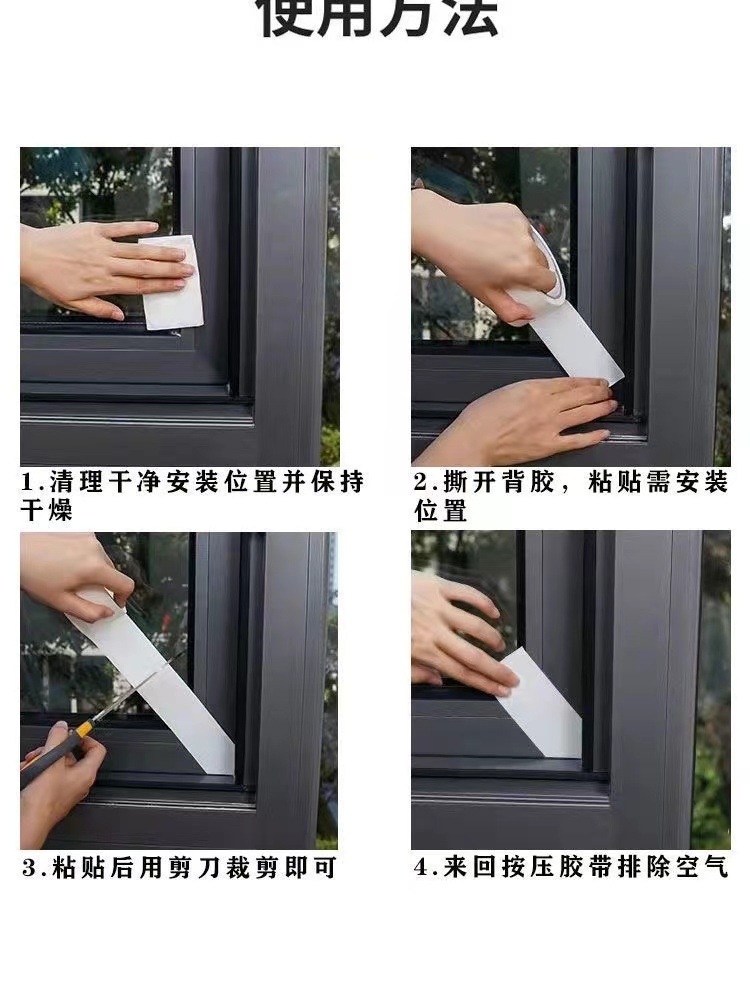 使用方法

1.清理干净安装位置并保持干燥

2.撕开背胶，粘贴需安装位置

3.粘贴后用剪刀裁剪即可

4.来回按压胶带排除空气