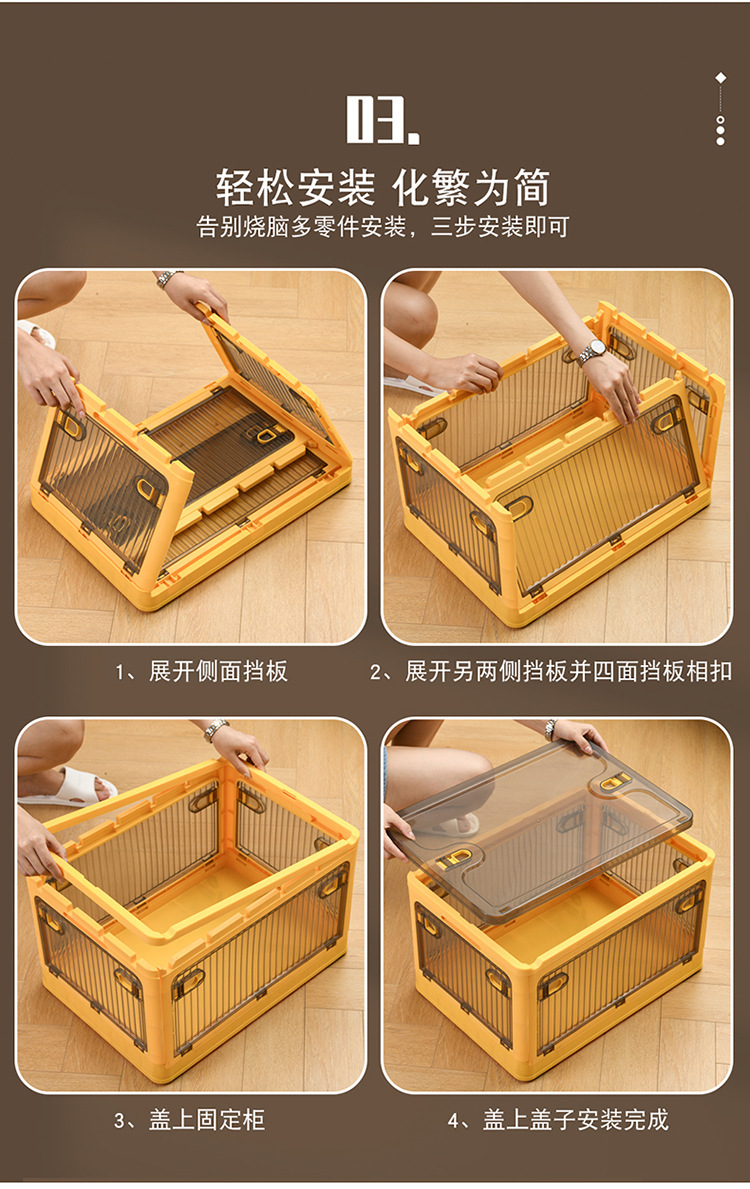 03.

轻松安装 化繁为简

告别烧脑多零件安装，三步安装即可

1、展开侧面挡板

2、展开另两侧挡板并四面挡板相扣

3、盖上固定柜

4、盖上盖子安装完成