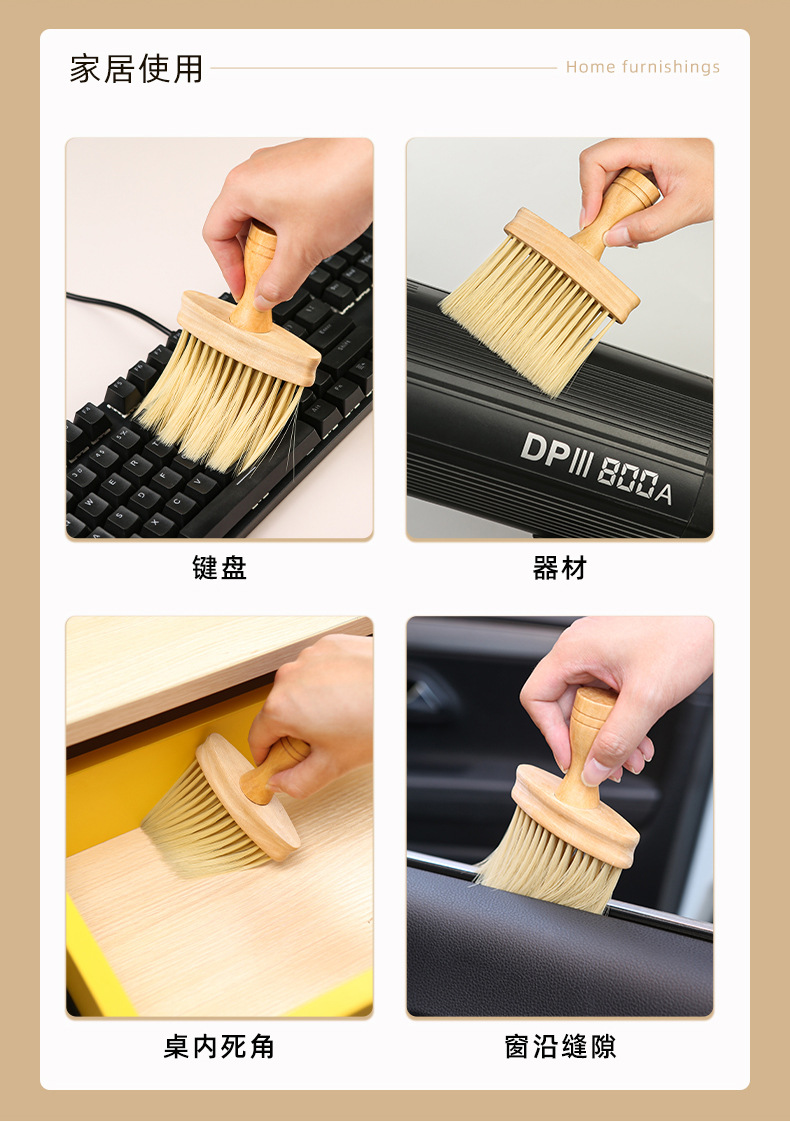 家居使用

Home furnishings

DPIII 800A

键盘

器材

桌内死角

窗沿缝隙