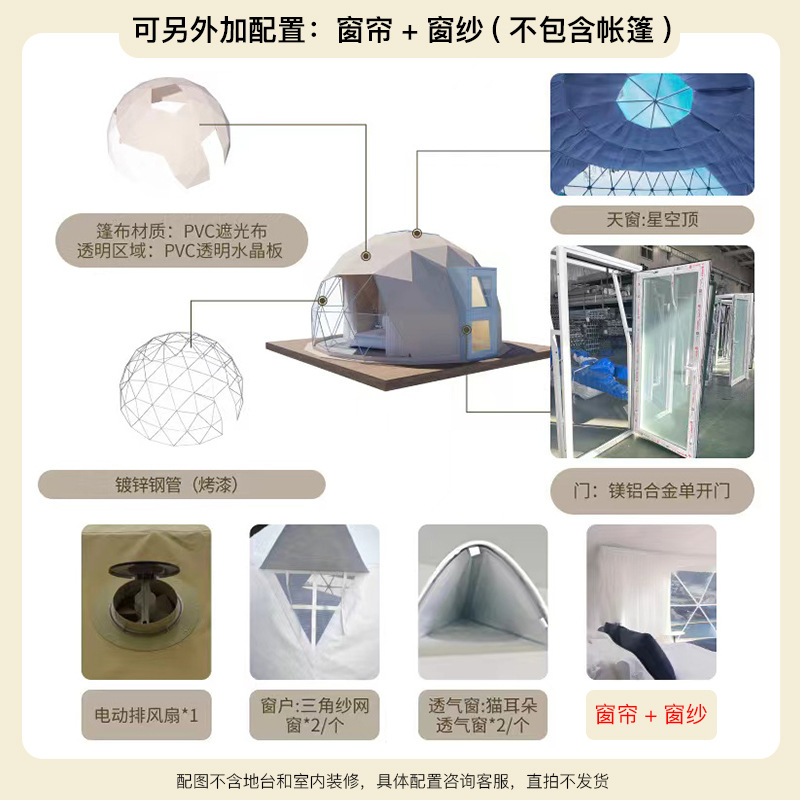 可另外加配置：窗帘 + 窗纱（不包含帐篷）

篷布材质：PVC遮光布
透明区域：PVC透明水晶板

天窗:星空顶

镀锌钢管（烤漆）

门：镁铝合金单开门

电动排风扇*1

窗户:三角纱网窗*2/个

透气窗:猫耳朵透气窗*2/个

窗帘 + 窗纱

配图不含地台和室内装修，具体配置咨询客服，直拍不发货