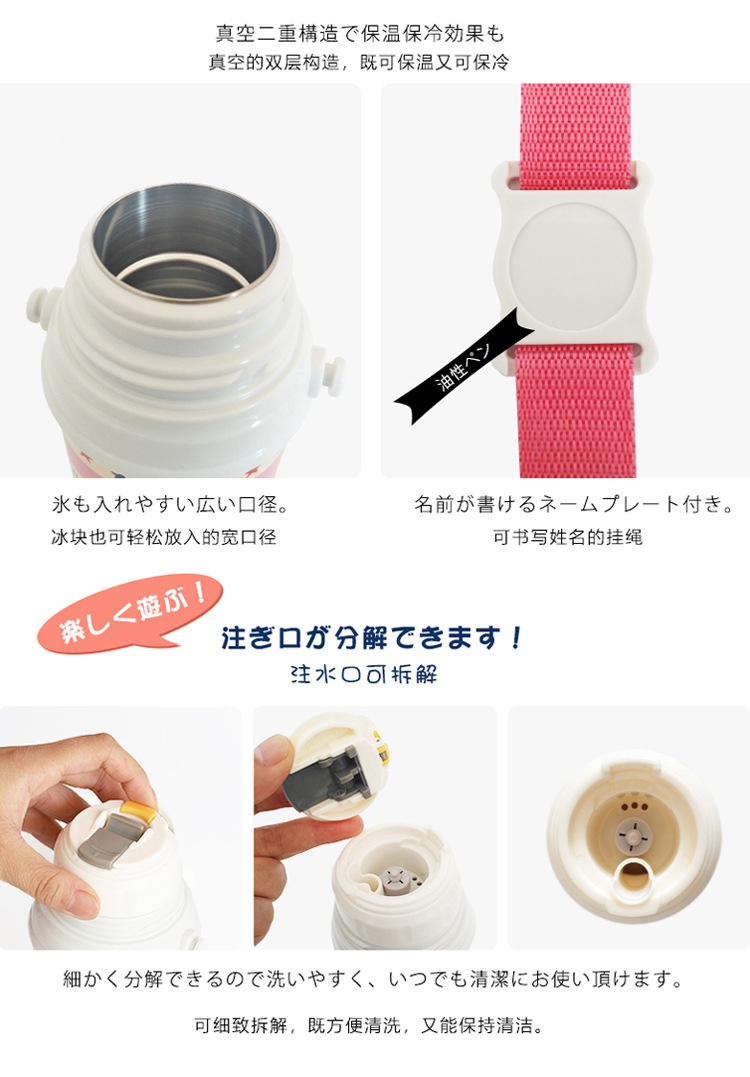 真空二重構造で保温保冷効果も
真空的双层构造，既可保温又可保冷

油性ペン

氷も入れやすい広い口径。
冰块也可轻松放入的宽口径

名前が書けるネームプレート付き。
可书写姓名的挂绳

楽しく遊ぶ！

注ぎ口が分解できます！
注水口可拆解

細かく分解できるので洗いやすく、いつでも清潔にお使い頂けます。

可细致拆解，既方便清洗，又能保持清洁。