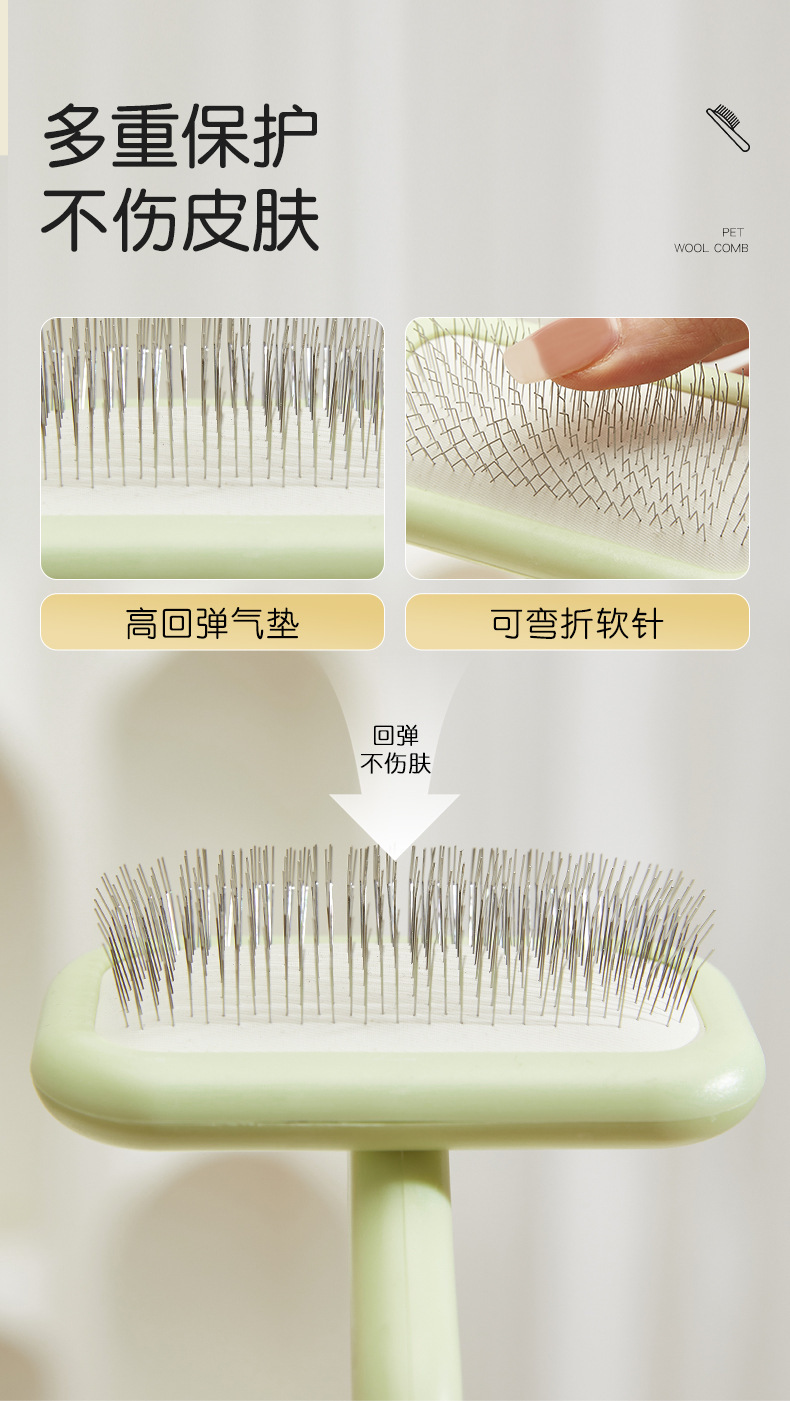 多重保护
不伤皮肤

PET
WOOL COMB

高回弹气垫

可弯折软针

回弹
不伤肤